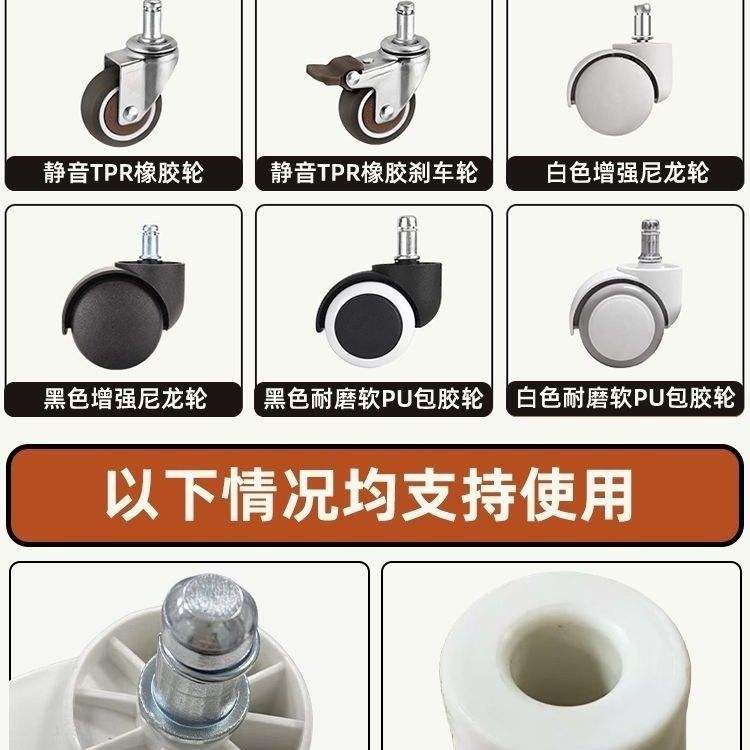 静音TPR橡胶轮

静音TPR橡胶刹车轮

白色增强尼龙轮

黑色增强尼龙轮

黑色耐磨软PU包胶轮

白色耐磨软PU包胶轮

以下情况均支持使用