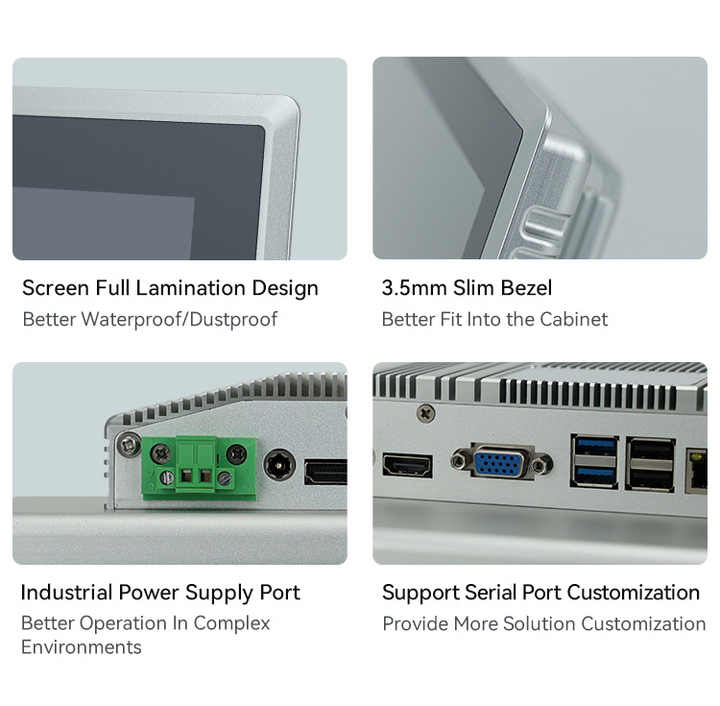 Screen Full Lamination Design
Better Waterproof/Dustproof

3.5mm Slim Bezel
Better Fit Into the Cabinet

Industrial Power Supply Port
Better Operation In Complex Environments

Support Serial Port Customization
Provide More Solution Customization