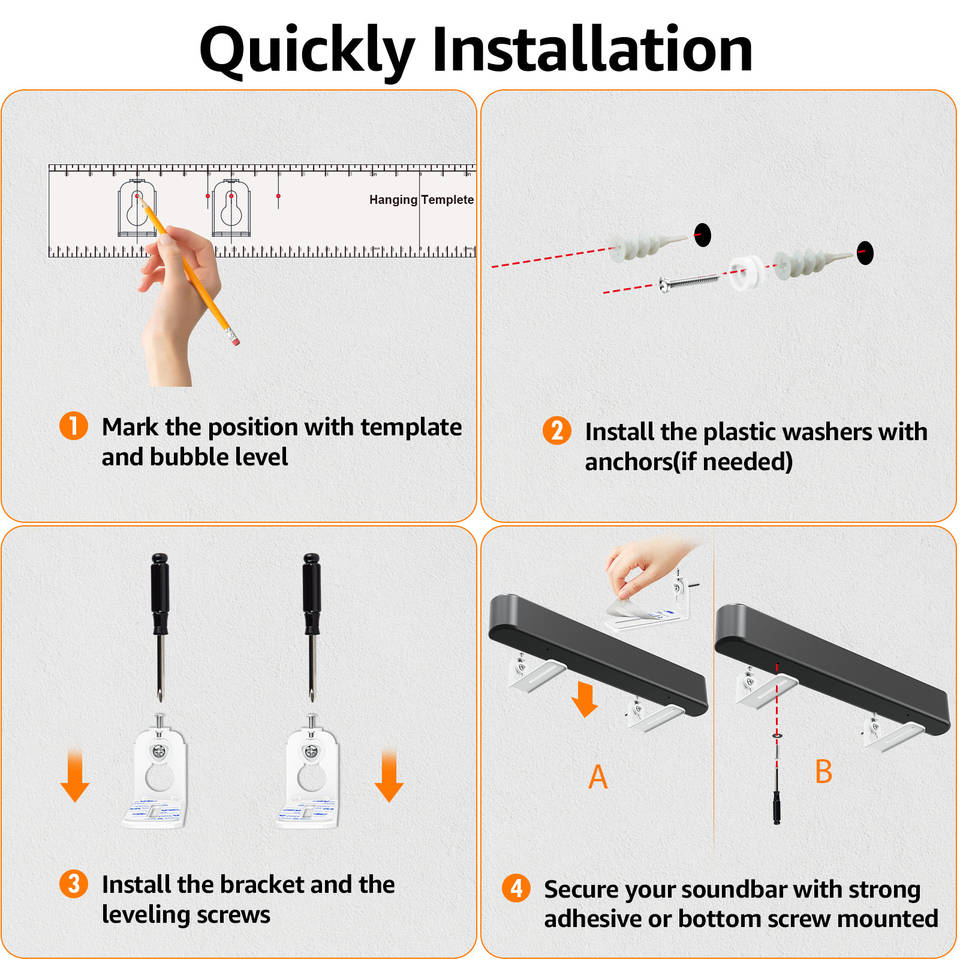 Quickly Installation

Hanging Templete

1 Mark the position with template and bubble level

2 Install the plastic washers with anchors(if needed)

3 Install the bracket and the leveling screws

A

B

4 Secure your soundbar with strong adhesive or bottom screw mounted