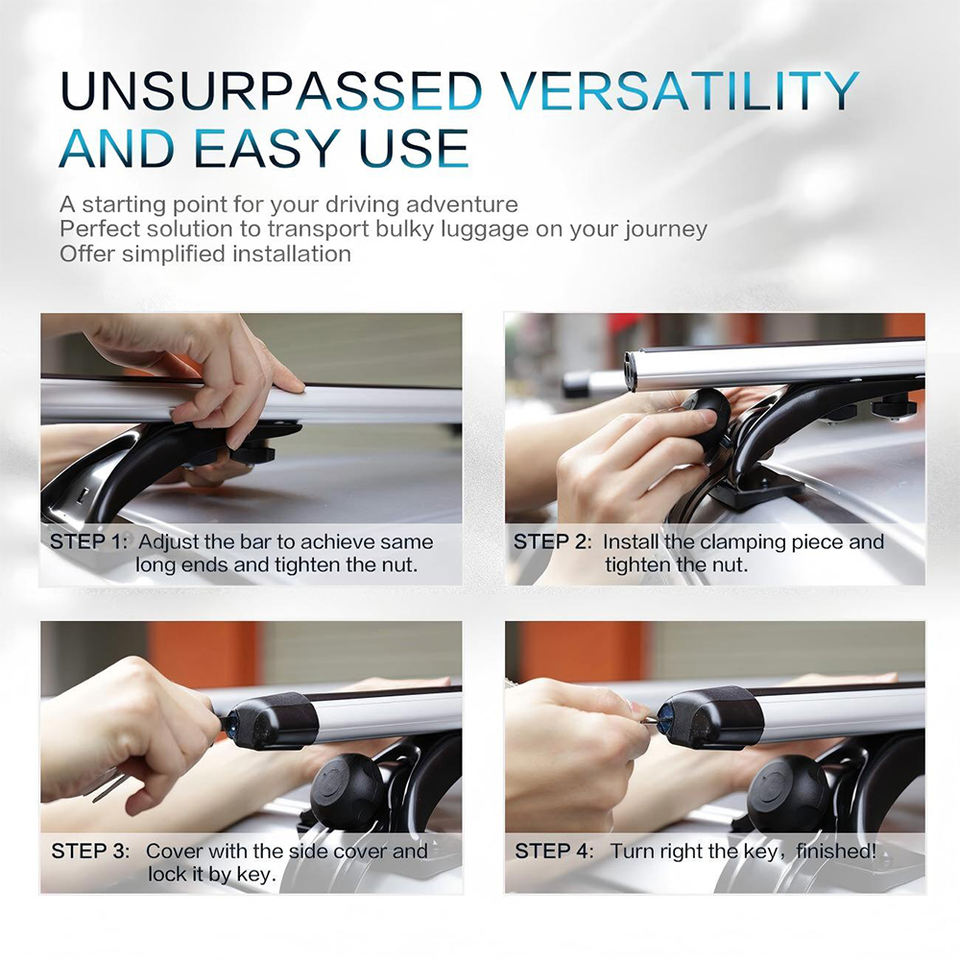 UNSURPASSED VERSATILITY AND EASY USE

A starting point for your driving adventure
Perfect solution to transport bulky luggage on your journey
Offer simplified installation

STEP 1: Adjust the bar to achieve same long ends and tighten the nut.

STEP 2: Install the clamping piece and tighten the nut.

STEP 3: Cover with the side cover and lock it by key.

STEP 4: Turn right the key，finished!