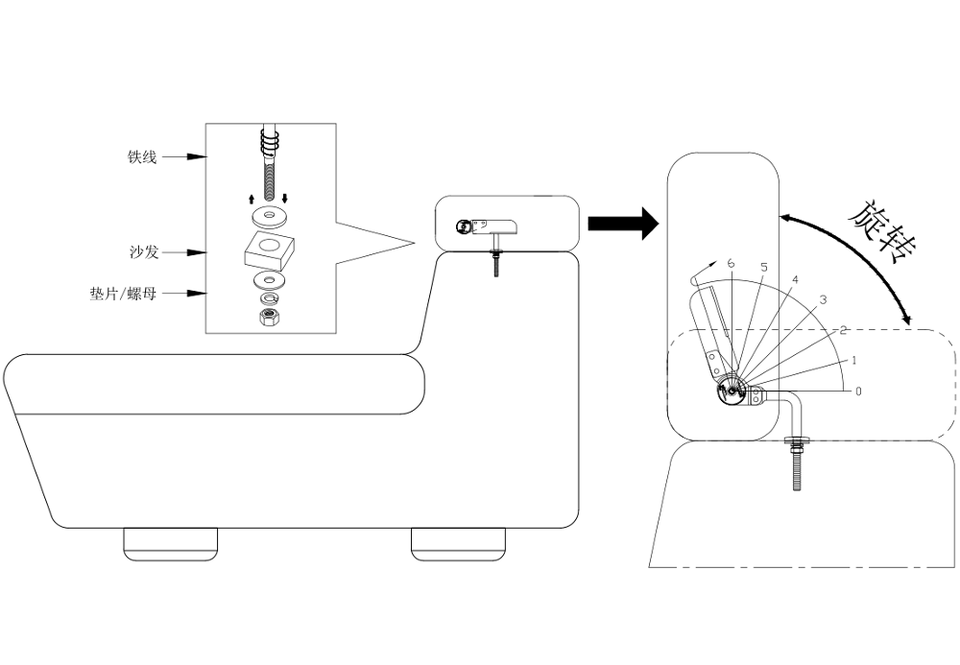 铁线

沙发

垫片/螺母

旋转

6
5
4
3
2
1
0