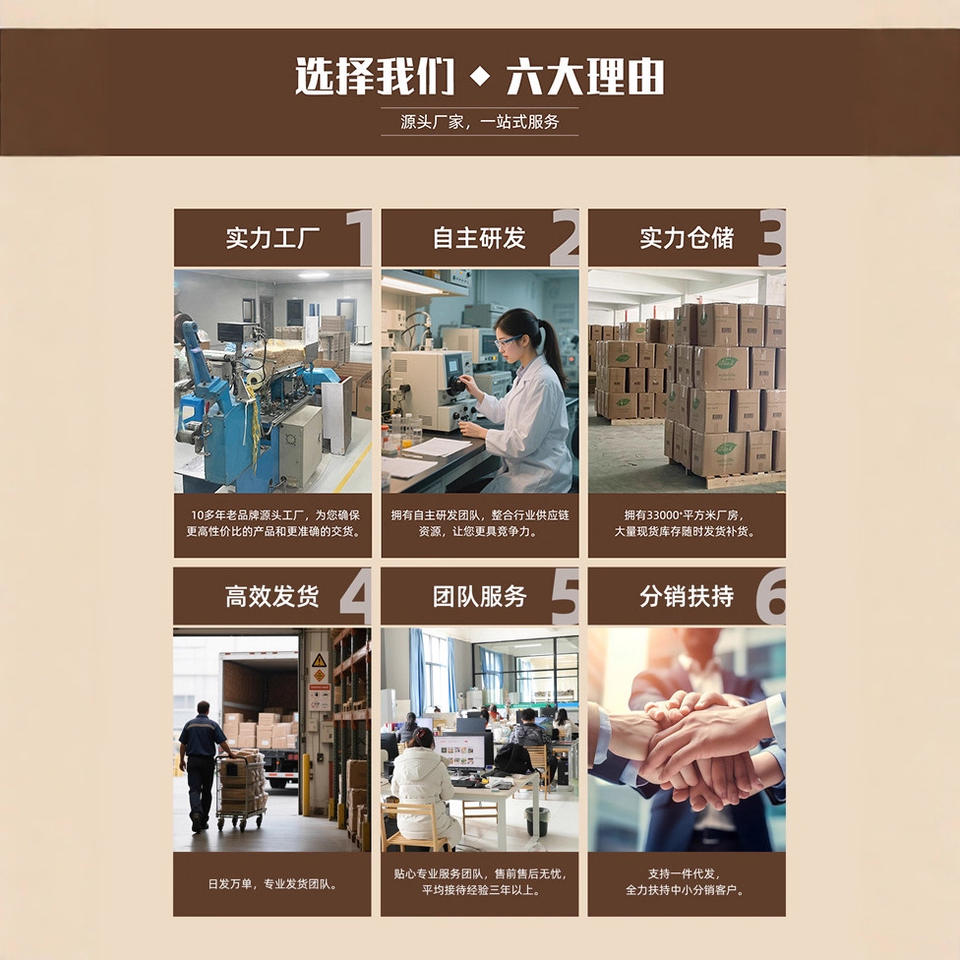 选择我们 ◆ 六大理由

源头厂家，一站式服务

实力工厂 1

10多年老品牌源头工厂，为您确保更高性价比的产品和更准确的交货。

自主研发 2

拥有自主研发团队，整合行业供应链资源，让您更具竞争力。

实力仓储 3

拥有33000+平方米厂房，大量现货库存随时发货补货。

高效发货 4

日发万单，专业发货团队。

团队服务 5

贴心专业服务团队，售前售后无忧，平均接待经验三年以上。

分销扶持 6

支持一件代发，全力扶持中小分销客户。