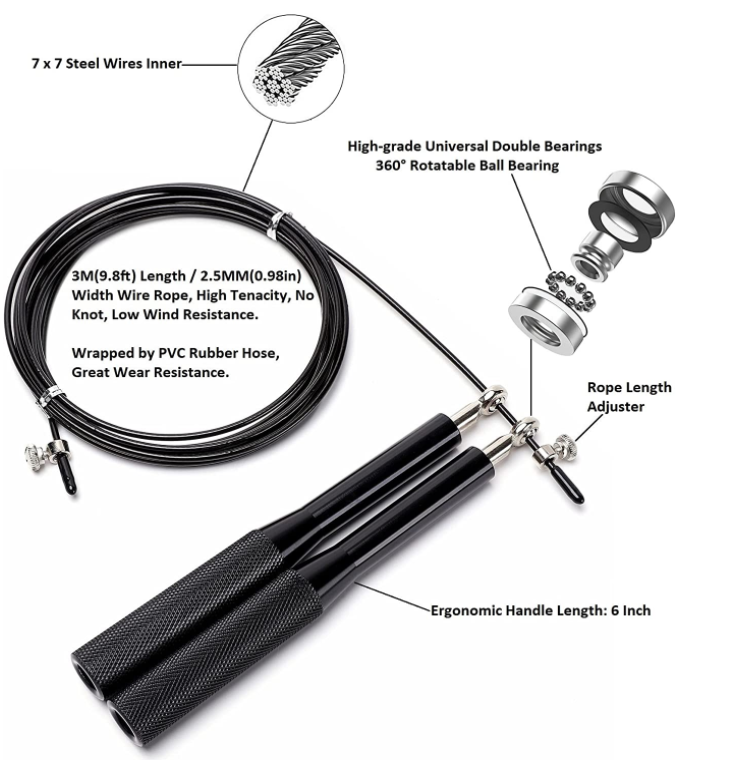 7 x 7 Steel Wires Inner

High-grade Universal Double Bearings
360° Rotatable Ball Bearing

3M(9.8ft) Length / 2.5MM(0.98in) Width Wire Rope, High Tenacity, No Knot, Low Wind Resistance.

Wrapped by PVC Rubber Hose, Great Wear Resistance.

Rope Length Adjuster

Ergonomic Handle Length: 6 Inch