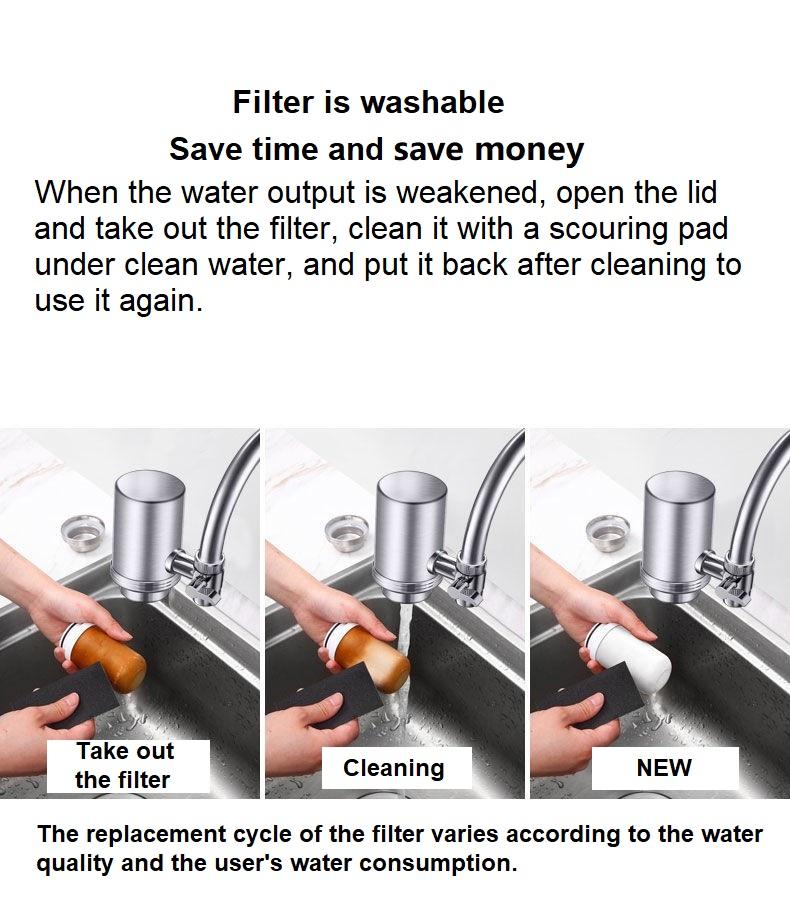 Filter is washable
Save time and save money

When the water output is weakened, open the lid and take out the filter, clean it with a scouring pad under clean water, and put it back after cleaning to use it again.

Take out the filter

Cleaning

NEW

The replacement cycle of the filter varies according to the water quality and the user's water consumption.