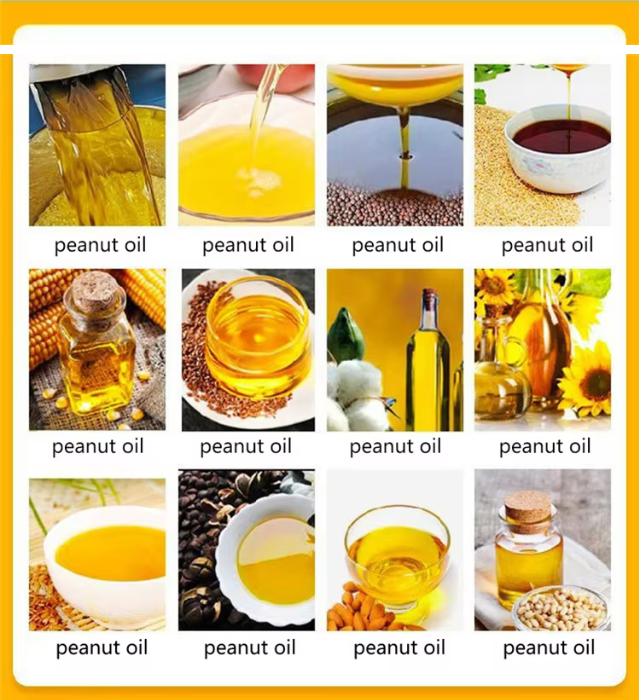 peanut oil
peanut oil
peanut oil
peanut oil

peanut oil
peanut oil
peanut oil
peanut oil

peanut oil
peanut oil
peanut oil
peanut oil