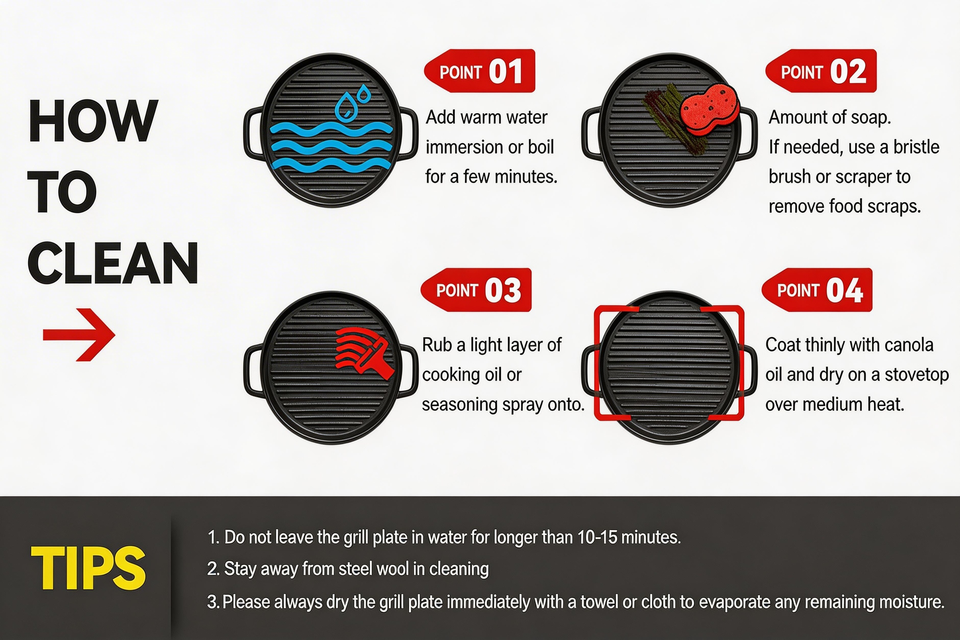 HOW TO CLEAN

POINT 01
Add warm water immersion or boil for a few minutes.

POINT 02
Amount of soap.
If needed, use a bristle brush or scraper to remove food scraps.

POINT 03
Rub a light layer of cooking oil or seasoning spray onto.

POINT 04
Coat thinly with canola oil and dry on a stovetop over medium heat.

TIPS

1. Do not leave the grill plate in water for longer than 10-15 minutes.
2. Stay away from steel wool in cleaning
3. Please always dry the grill plate immediately with a towel or cloth to evaporate any remaining moisture.