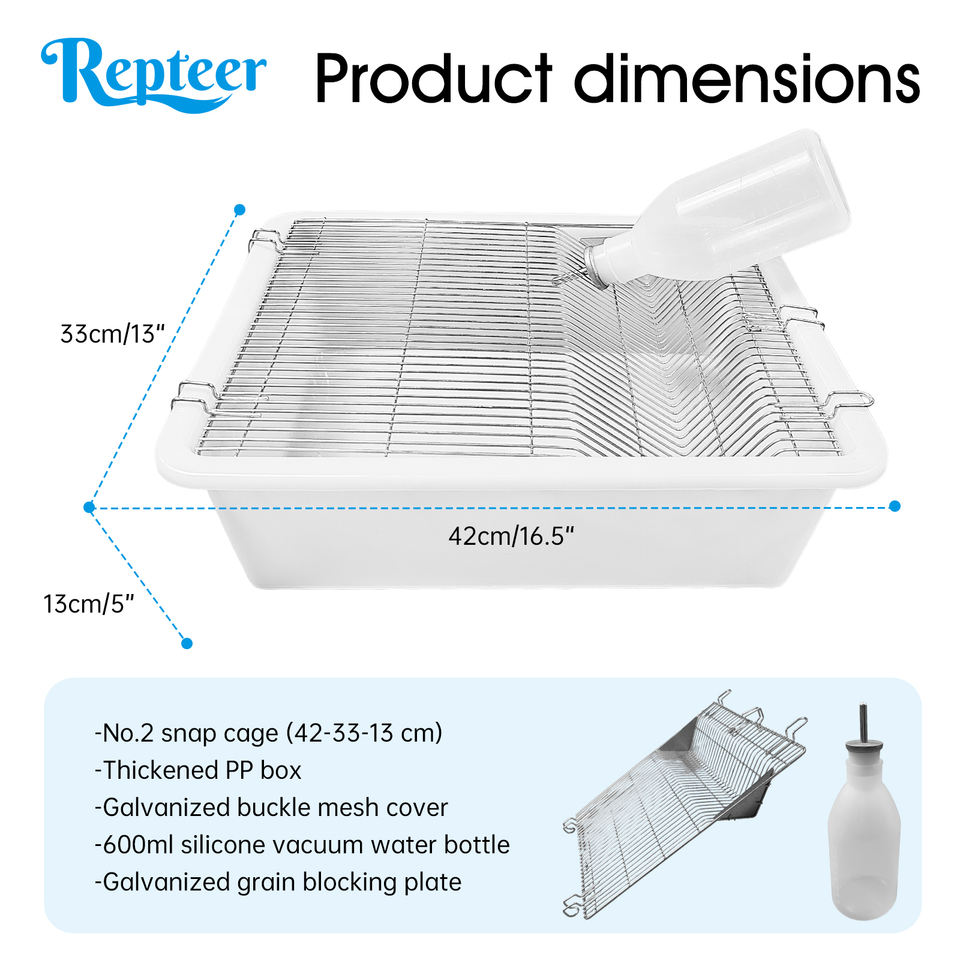 Repteer Product dimensions

33cm/13"

42cm/16.5"

13cm/5"

-No.2 snap cage (42-33-13 cm)
-Thickened PP box
-Galvanized buckle mesh cover
-600ml silicone vacuum water bottle
-Galvanized grain blocking plate