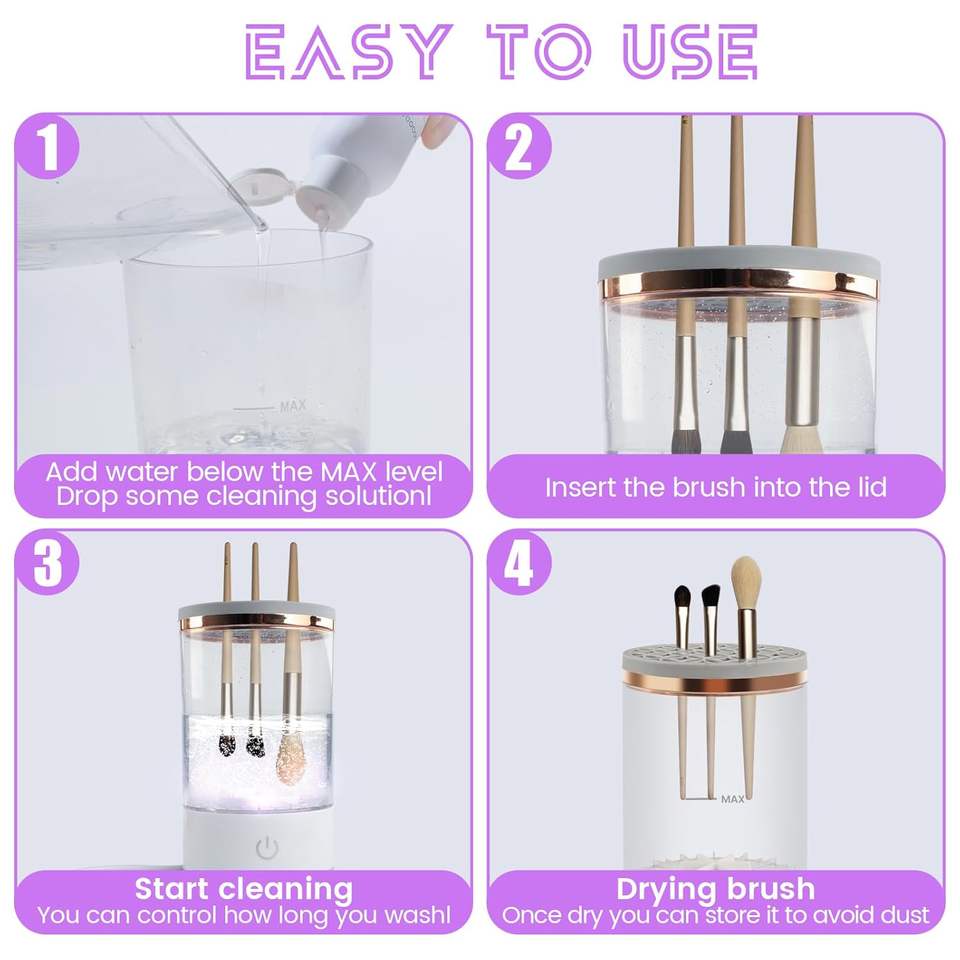 EASY TO USE

1

MAX

Add water below the MAX level
Drop some cleaning solution!

2

Insert the brush into the lid

3

Start cleaning
You can control how long you wash!

4

MAX

Drying brush
Once dry you can store it to avoid dust