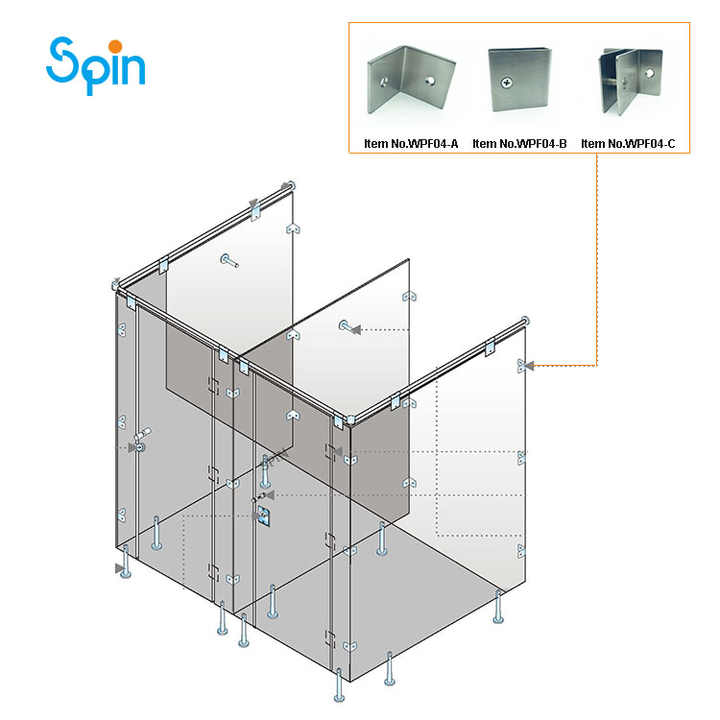 Spin

Item No.WPF04-A Item No.WPF04-B Item No.WPF04-C