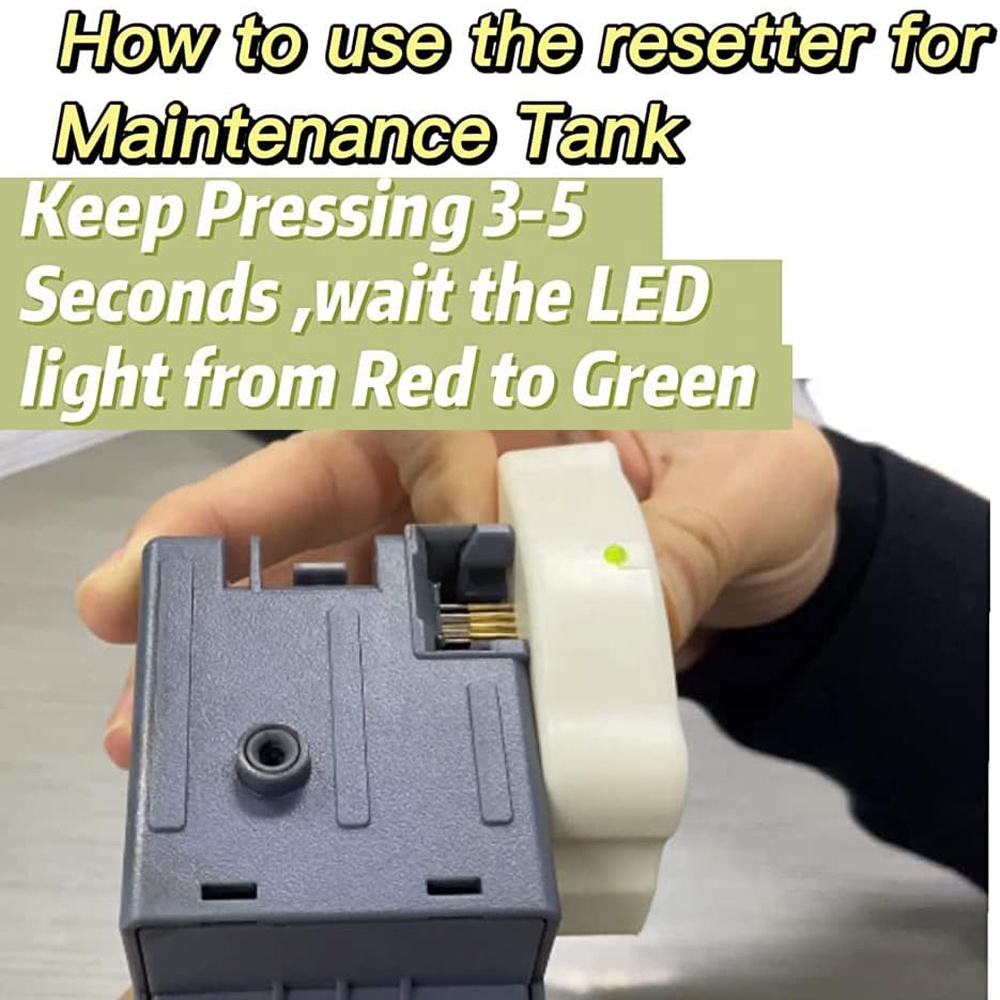 How to use the resetter for Maintenance Tank

Keep Pressing 3-5 Seconds ,wait the LED light from Red to Green