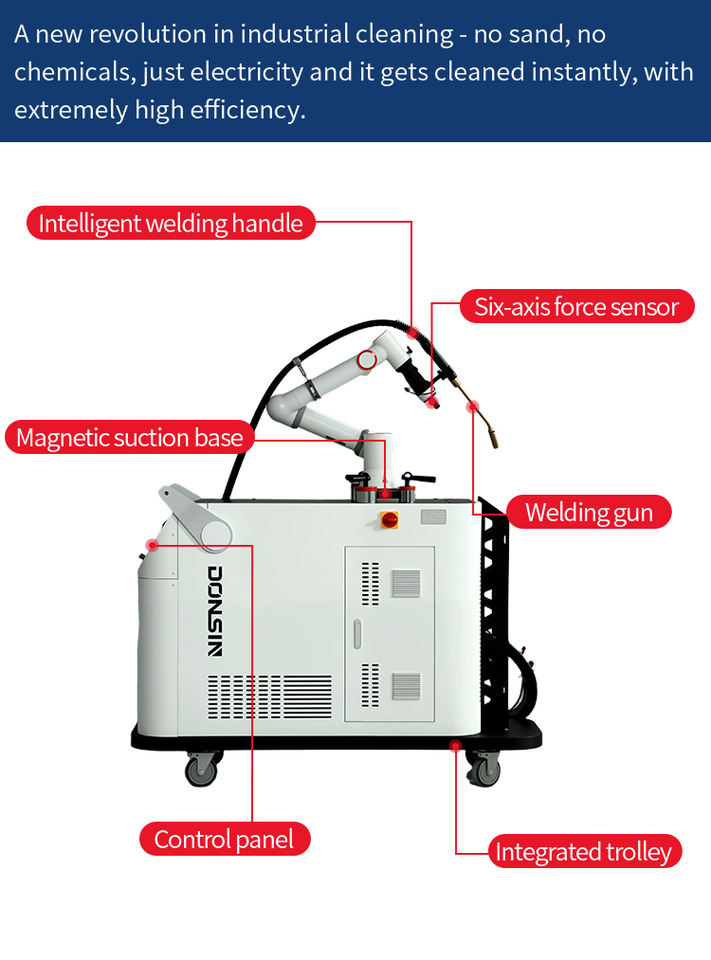 A new revolution in industrial cleaning - no sand, no chemicals, just electricity and it gets cleaned instantly, with extremely high efficiency.

Intelligent welding handle

Six-axis force sensor

Magnetic suction base

Welding gun

DONSIN

Control panel

Integrated trolley