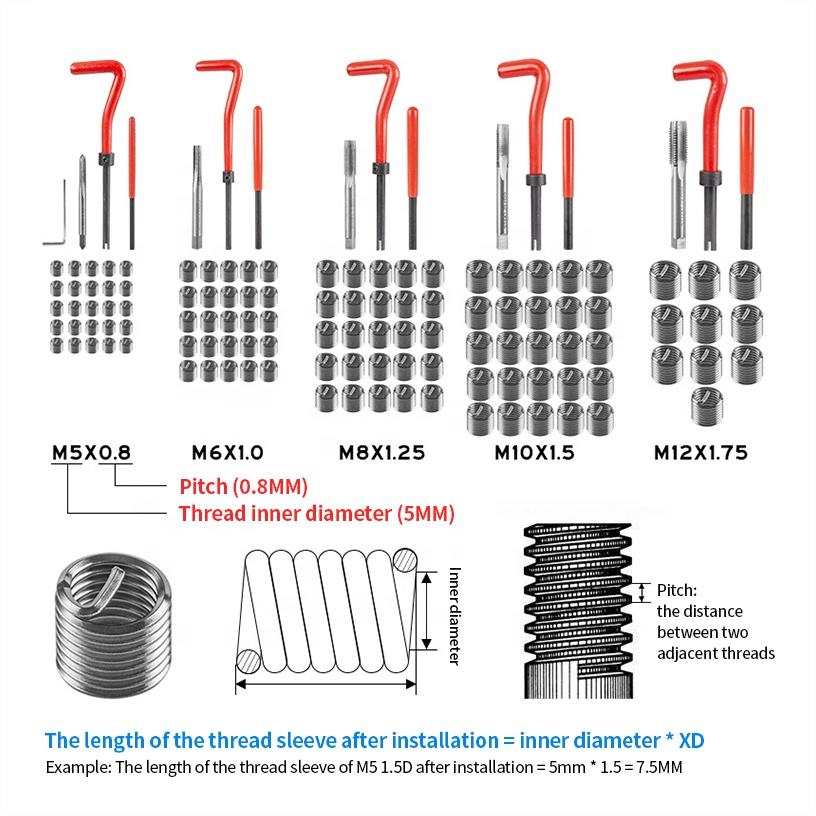 M5X0.8

M6X1.0

M8X1.25

M10X1.5

M12X1.75

Pitch (0.8MM)

Thread inner diameter (5MM)

Inner diameter

Pitch: the distance between two adjacent threads

The length of the thread sleeve after installation = inner diameter * XD

Example: The length of the thread sleeve of M5 1.5D after installation = 5mm * 1.5 = 7.5MM