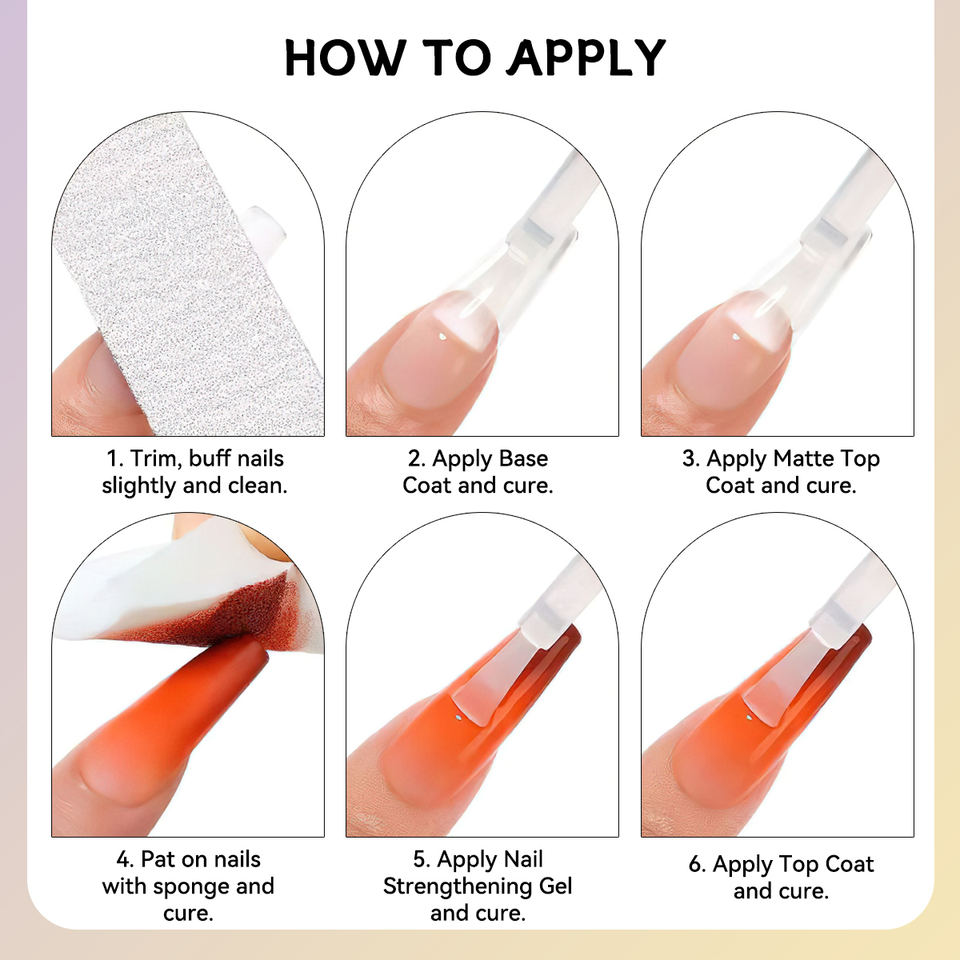 HOW TO APPLY

1. Trim, buff nails slightly and clean.

2. Apply Base Coat and cure.

3. Apply Matte Top Coat and cure.

4. Pat on nails with sponge and cure.

5. Apply Nail Strengthening Gel and cure.

6. Apply Top Coat and cure.