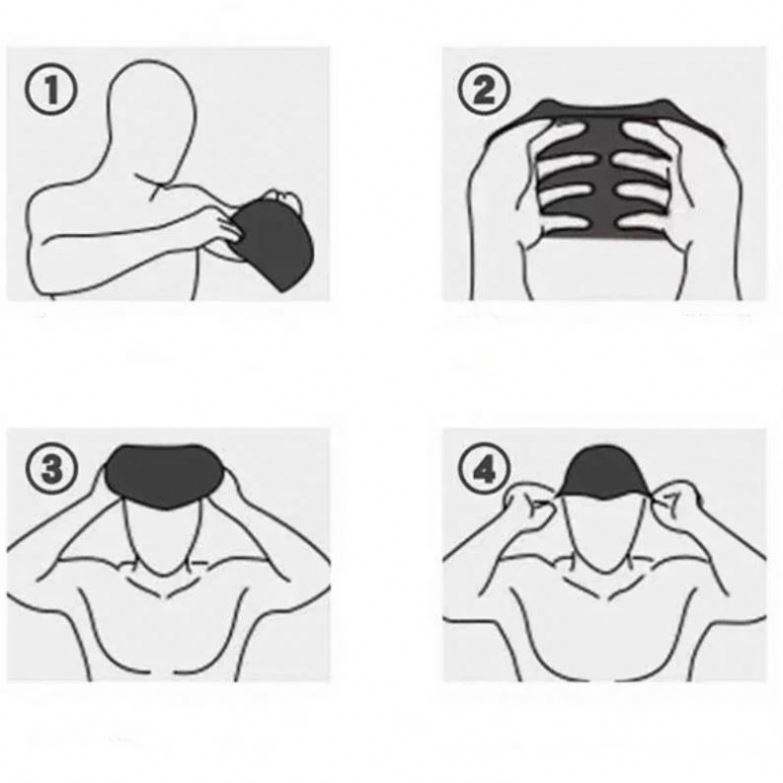 ①

②

③

④