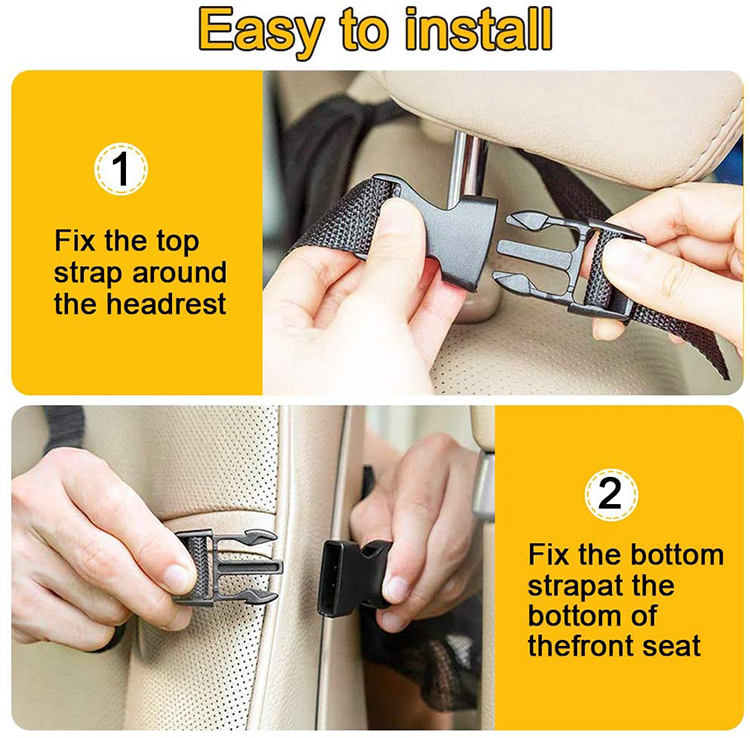 Easy to install

1

Fix the top strap around the headrest

2

Fix the bottom strapat the bottom of thefront seat