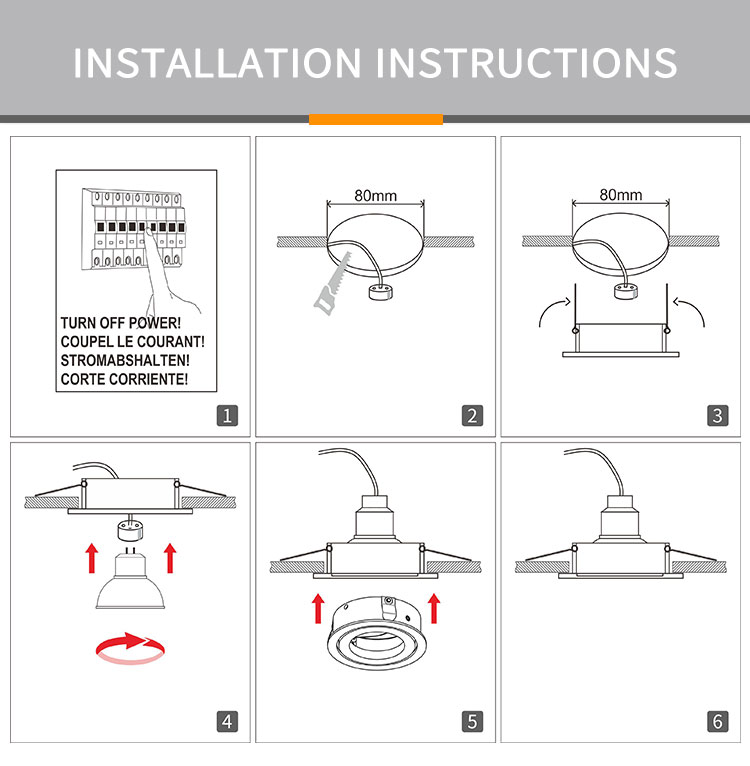 INSTALLATION INSTRUCTIONS

TURN OFF POWER!
COUPEL LE COURANT!
STROMABSHALTEN!
CORTE CORRIENTE!

1

80mm

2

80mm

3

4

5

6