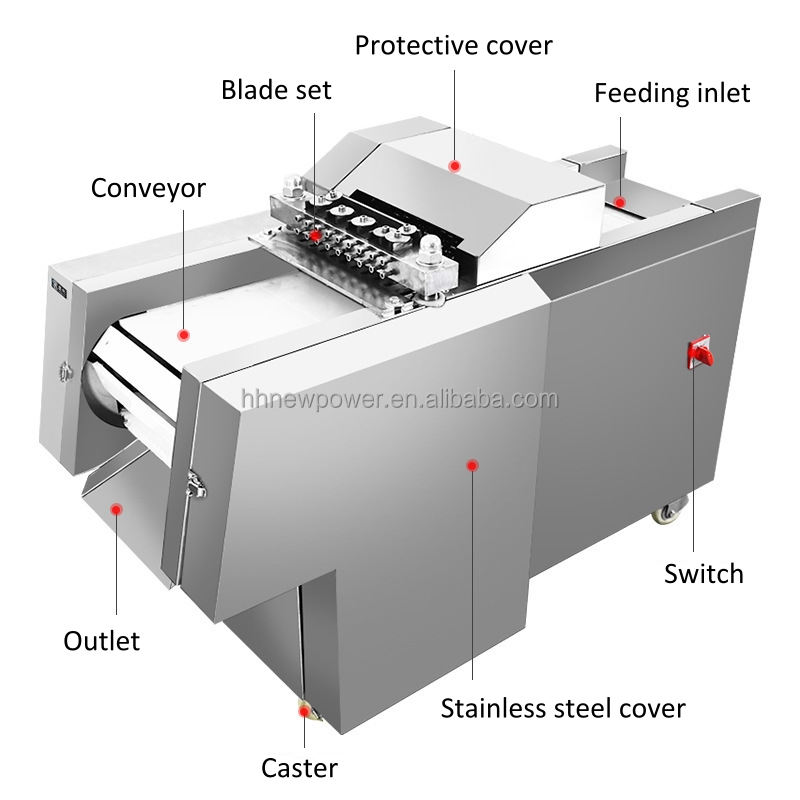 Protective cover
Blade set
Feeding inlet
Conveyor
hhnewpower.en.alibaba.com
Switch
Outlet
Stainless steel cover
Caster