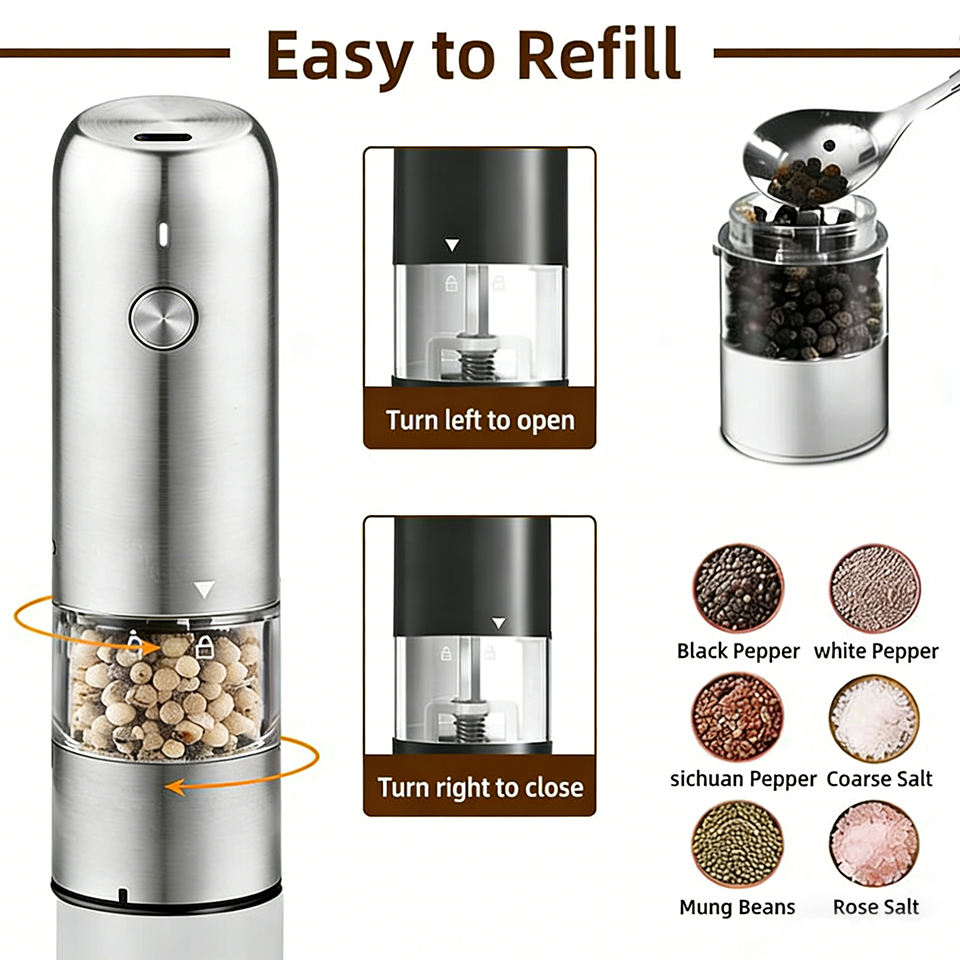 Easy to Refill

Turn left to open

Turn right to close

Black Pepper white Pepper

sichuan Pepper Coarse Salt

Mung Beans Rose Salt