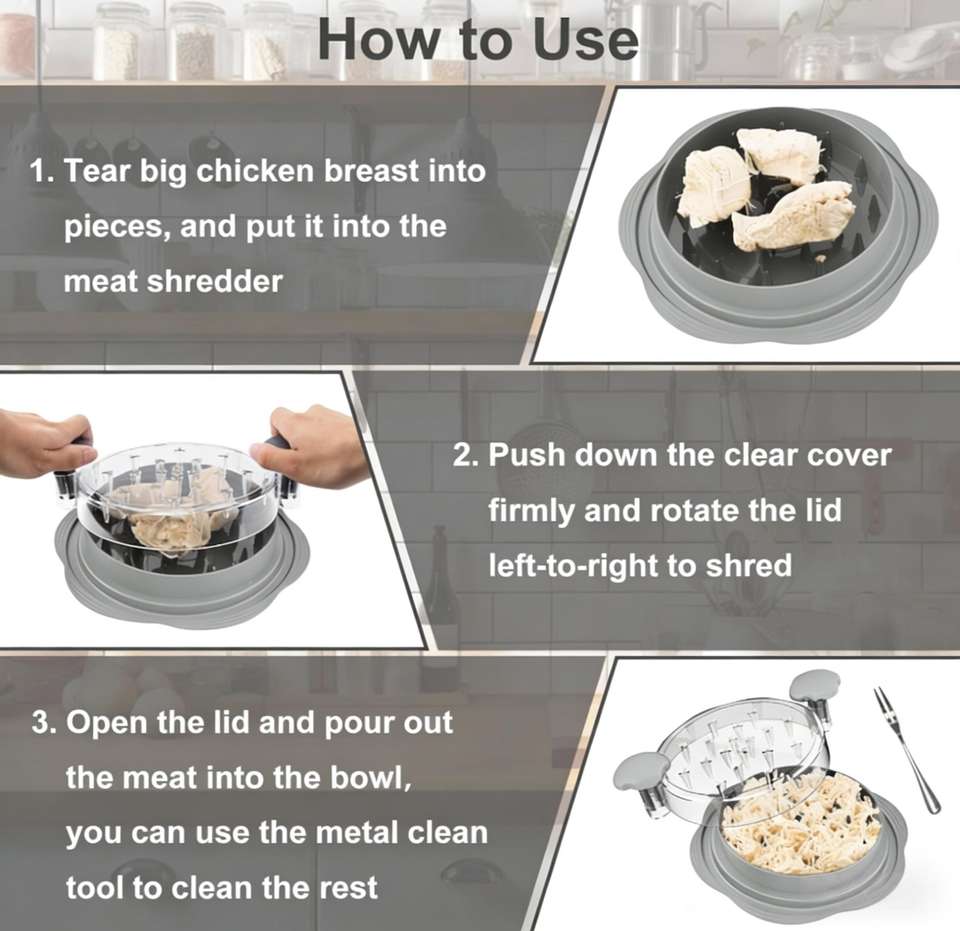 How to Use

1. Tear big chicken breast into pieces, and put it into the meat shredder

2. Push down the clear cover firmly and rotate the lid left-to-right to shred

3. Open the lid and pour out the meat into the bowl, you can use the metal clean tool to clean the rest