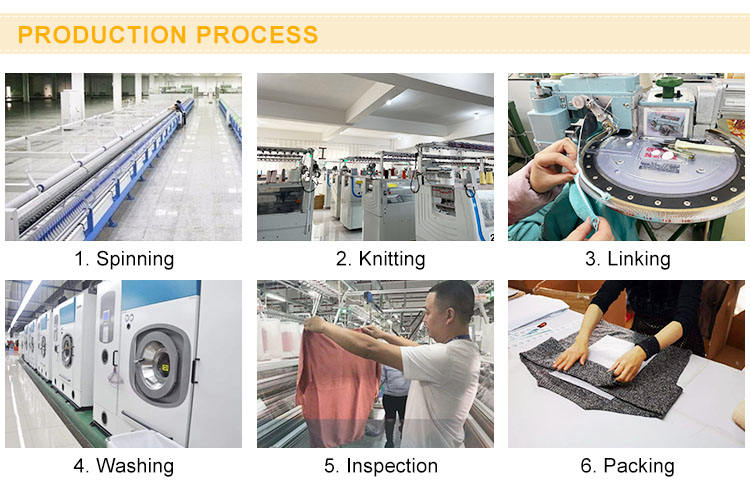 PRODUCTION PROCESS

1. Spinning

2. Knitting

3. Linking

4. Washing

5. Inspection

6. Packing