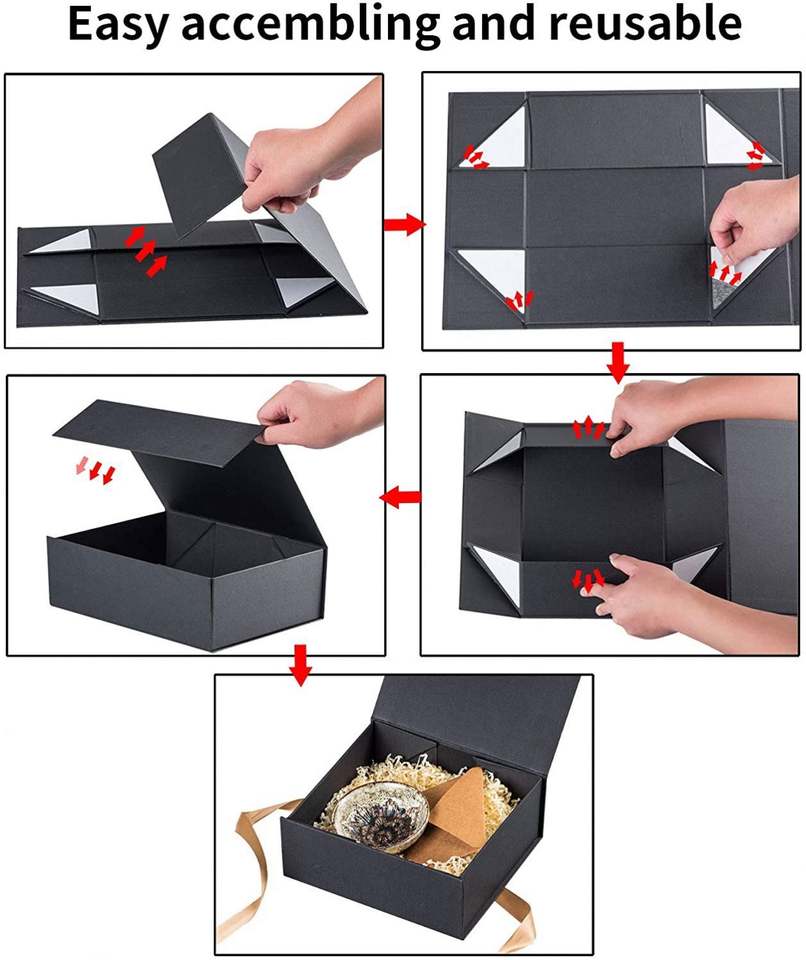 Easy accembling and reusable