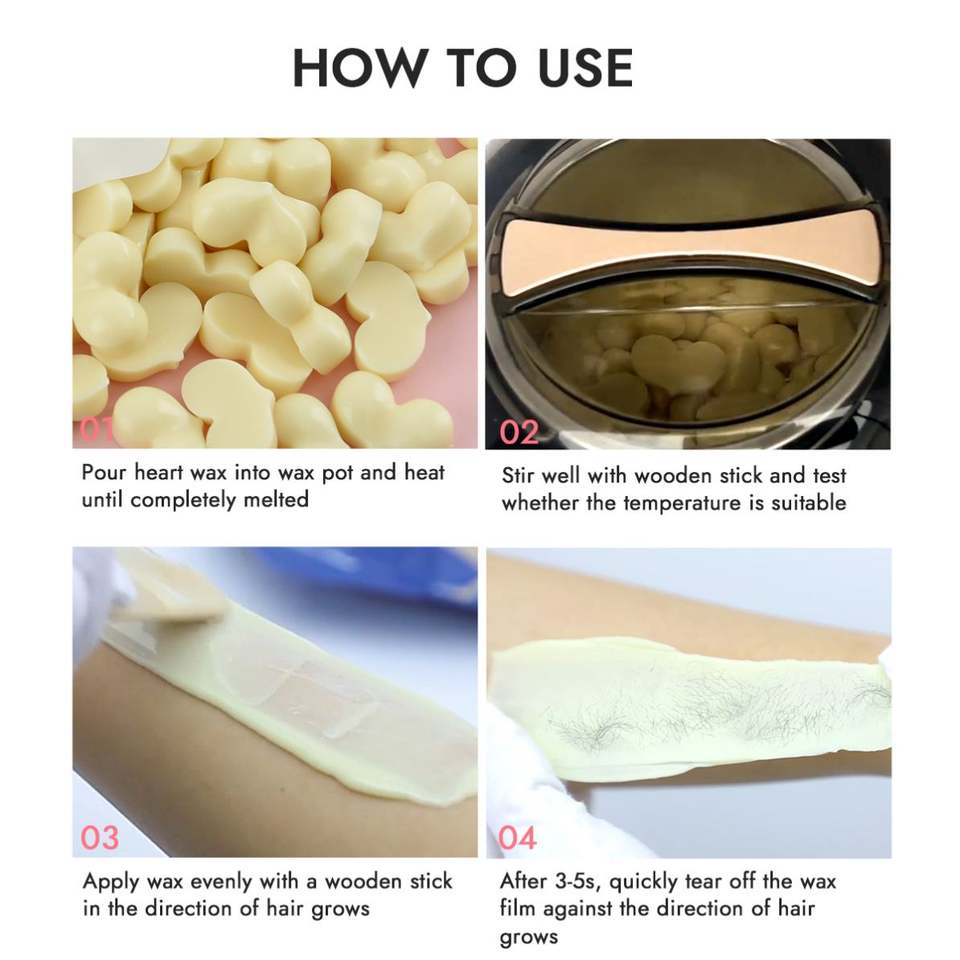 HOW TO USE

01
Pour heart wax into wax pot and heat until completely melted

02
Stir well with wooden stick and test whether the temperature is suitable

03
Apply wax evenly with a wooden stick in the direction of hair grows

04
After 3-5s, quickly tear off the wax film against the direction of hair grows