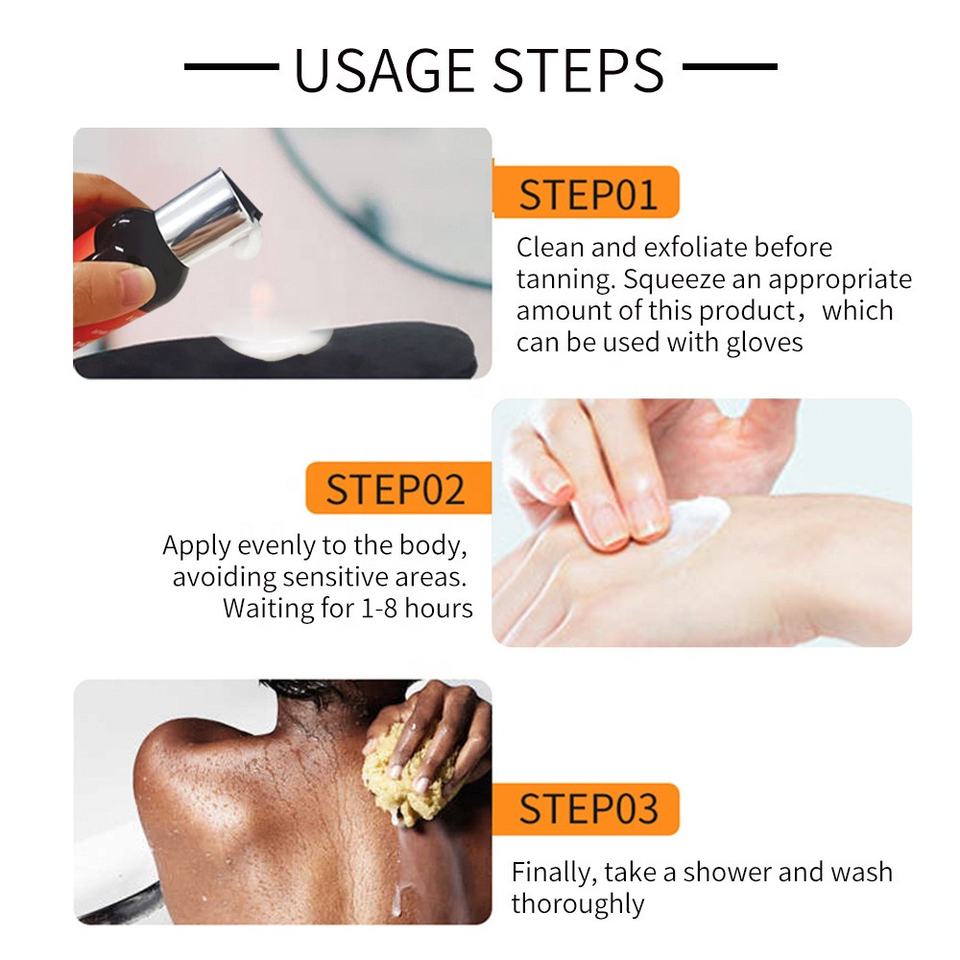 USAGE STEPS

STEP01

Clean and exfoliate before tanning. Squeeze an appropriate amount of this product，which can be used with gloves

STEP02

Apply evenly to the body, avoiding sensitive areas. Waiting for 1-8 hours

STEP03

Finally, take a shower and wash thoroughly