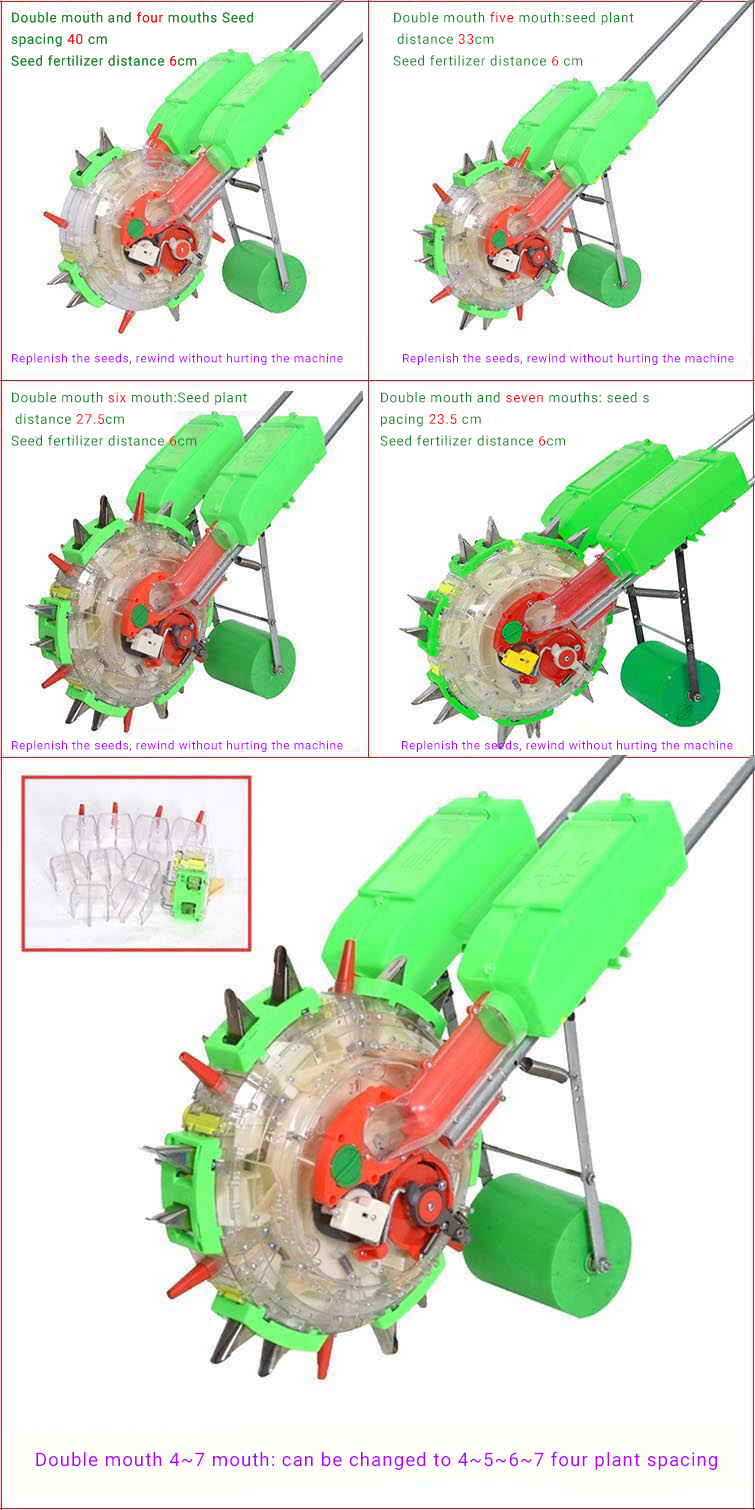 Double mouth and four mouths Seed spacing 40 cm
Seed fertilizer distance 6cm

Replenish the seeds, rewind without hurting the machine

Double mouth five mouth:seed plant distance 33cm
Seed fertilizer distance 6 cm

Replenish the seeds, rewind without hurting the machine

Double mouth six mouth:Seed plant distance 27.5cm
Seed fertilizer distance 6cm

Replenish the seeds, rewind without hurting the machine

Double mouth and seven mouths: seed s pacing 23.5 cm
Seed fertilizer distance 6cm

Replenish the seeds, rewind without hurting the machine

Double mouth 4~7 mouth: can be changed to 4~5~6~7 four plant spacing