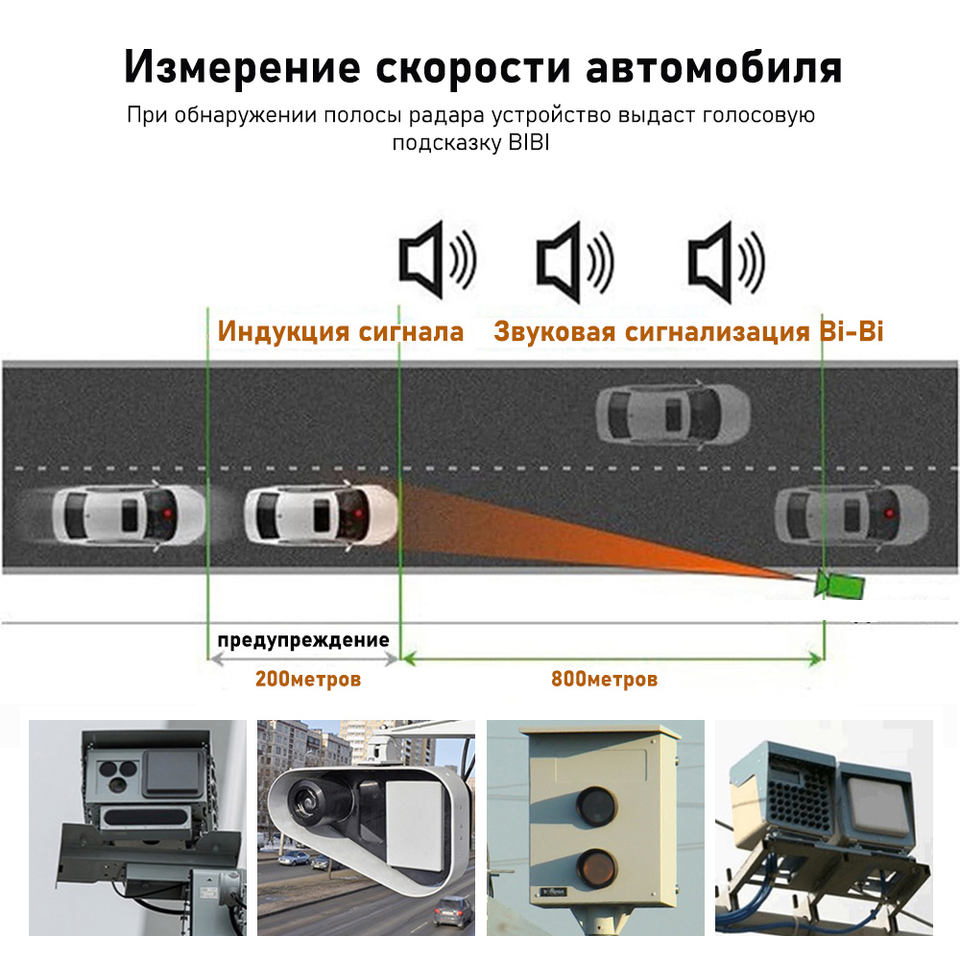 Измерение скорости автомобиля

При обнаружении полосы радара устройство выдаст голосовую подсказку BIBI

Индукция сигнала

Звуковая сигнализация Bi-Bi

предупреждение

200метров

800метров