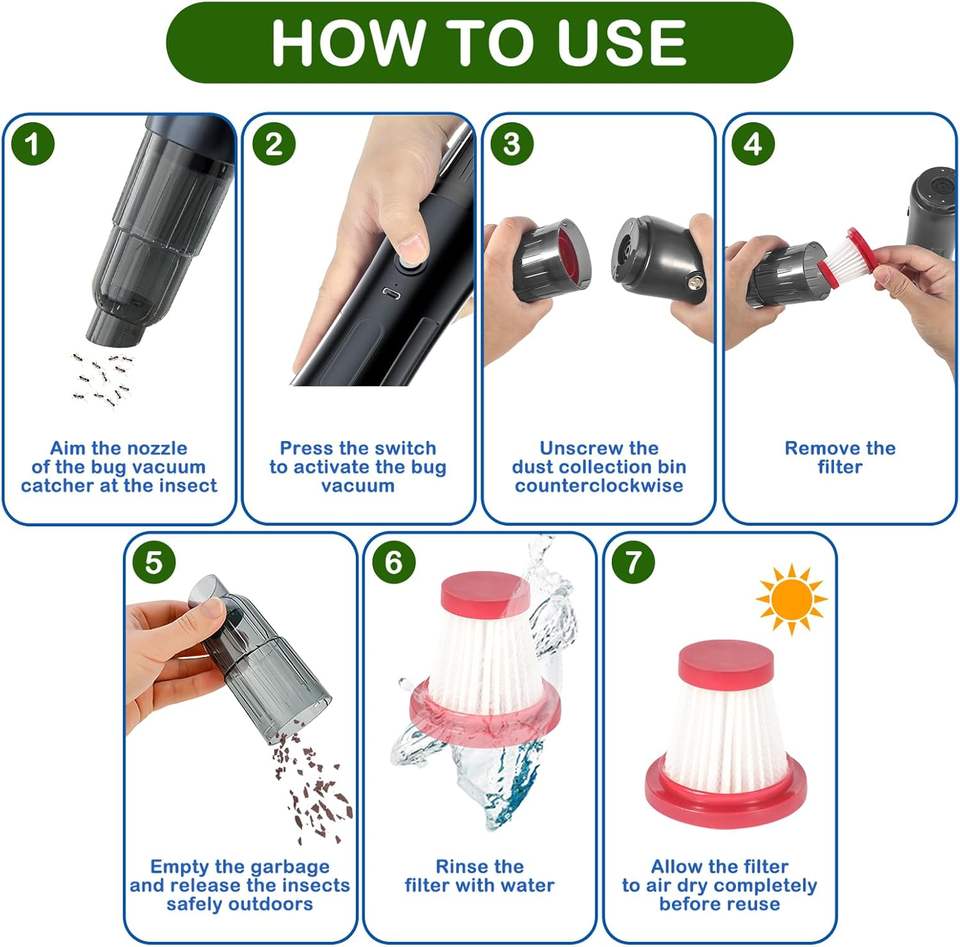 HOW TO USE

1

Aim the nozzle of the bug vacuum catcher at the insect

2

Press the switch to activate the bug vacuum

3

Unscrew the dust collection bin counterclockwise

4

Remove the filter

5

Empty the garbage and release the insects safely outdoors

6

Rinse the filter with water

7

Allow the filter to air dry completely before reuse