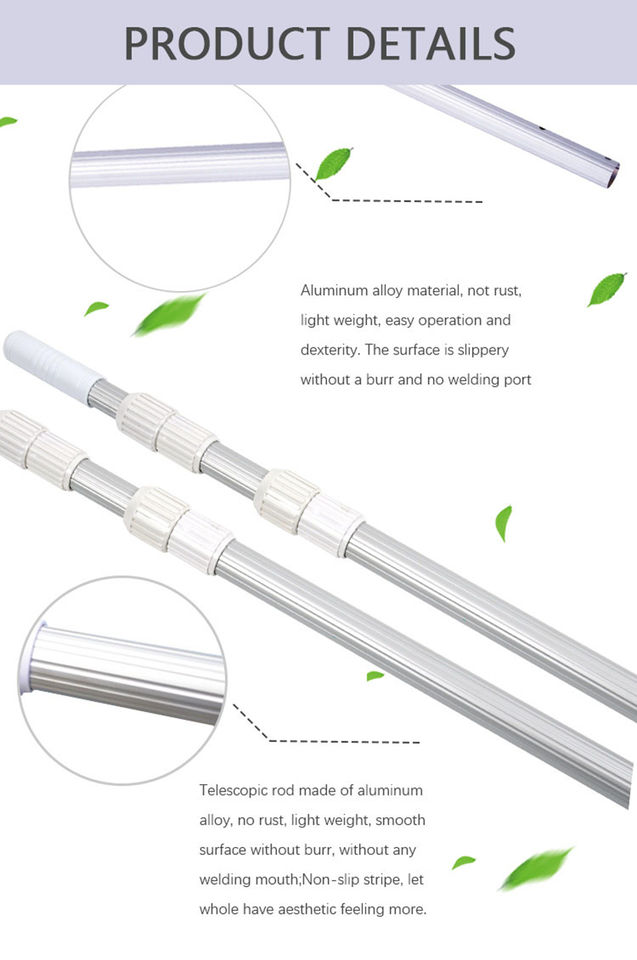 PRODUCT DETAILS

Aluminum alloy material, not rust, light weight, easy operation and dexterity. The surface is slippery without a burr and no welding port

Telescopic rod made of aluminum alloy, no rust, light weight, smooth surface without burr, without any welding mouth;Non-slip stripe, let whole have aesthetic feeling more.