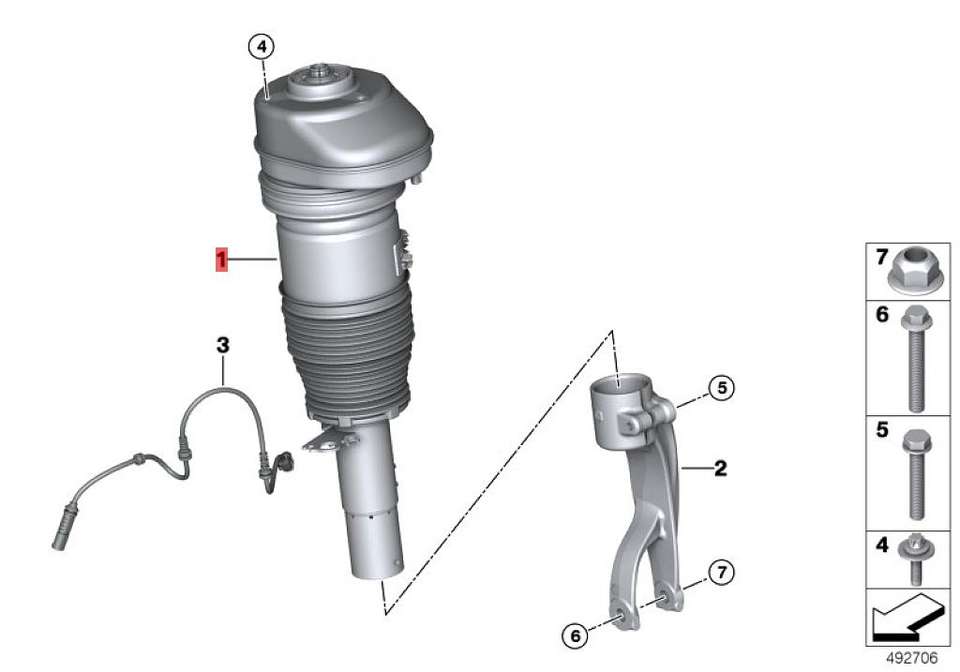 4
1
3
5
2
7
6
7
6
5
4
492706