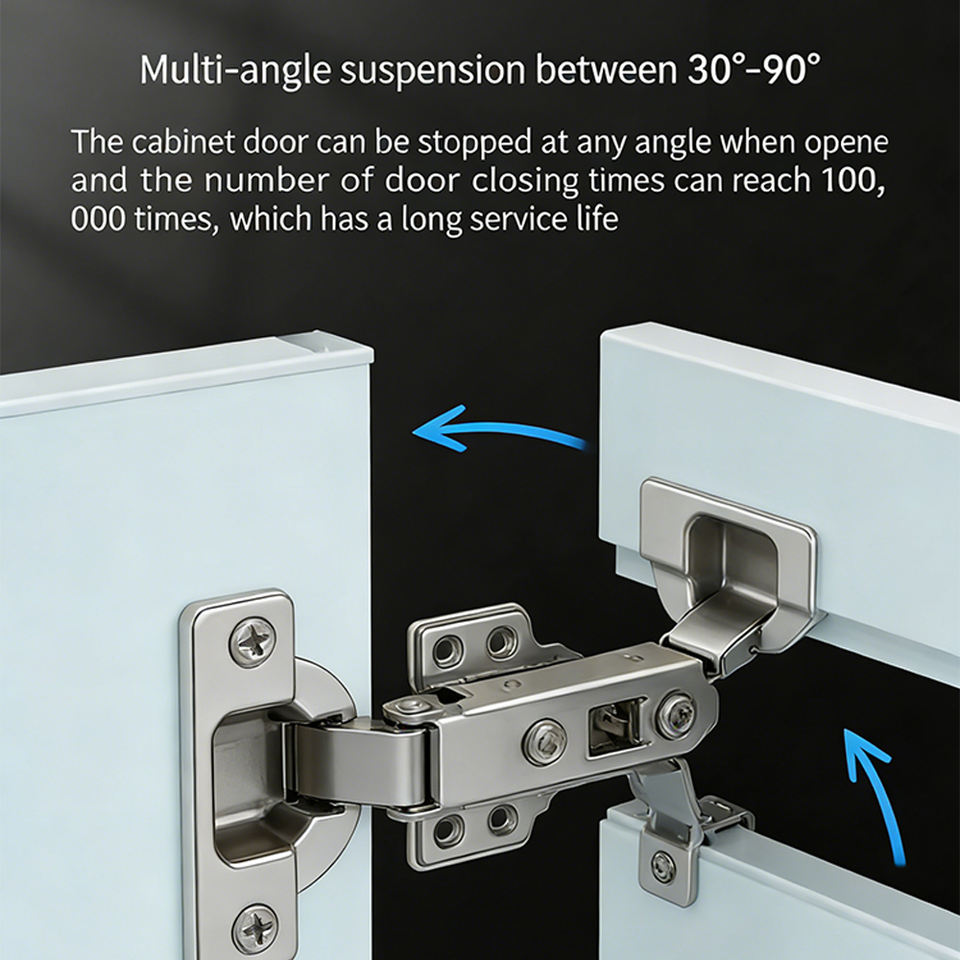 Multi-angle suspension between 30°-90°

The cabinet door can be stopped at any angle when opene and the number of door closing times can reach 100, 000 times, which has a long service life