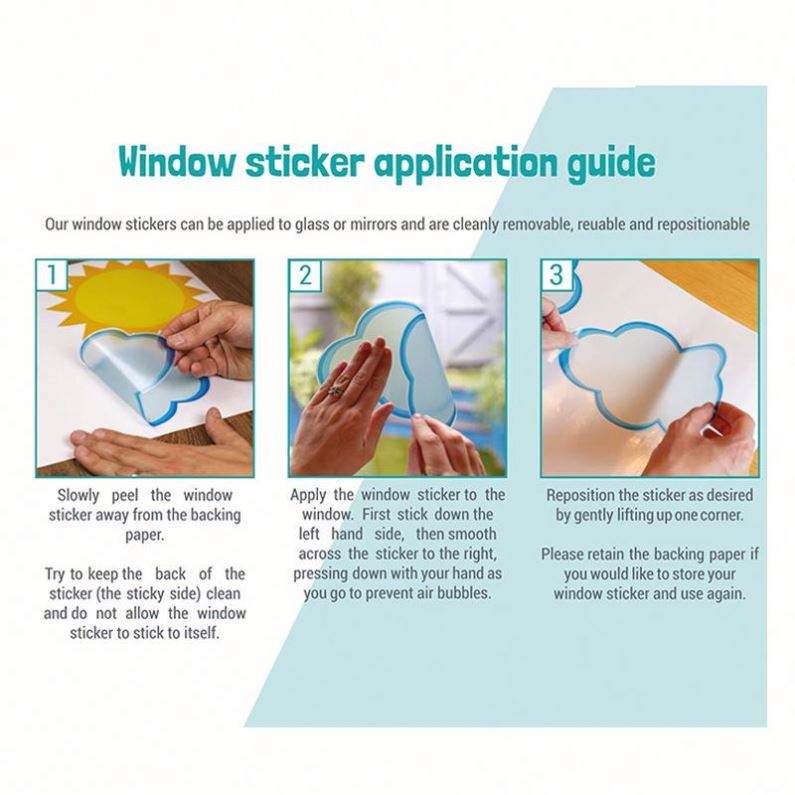 Window sticker application guide

Our window stickers can be applied to glass or mirrors and are cleanly removable, reuable and repositionable

1

Slowly peel the window sticker away from the backing paper.

Try to keep the back of the sticker (the sticky side) clean and do not allow the window sticker to stick to itself.

2

Apply the window sticker to the window. First stick down the left hand side, then smooth across the sticker to the right, pressing down with your hand as you go to prevent air bubbles.

3

Reposition the sticker as desired by gently lifting up one corner.

Please retain the backing paper if you would like to store your window sticker and use again.