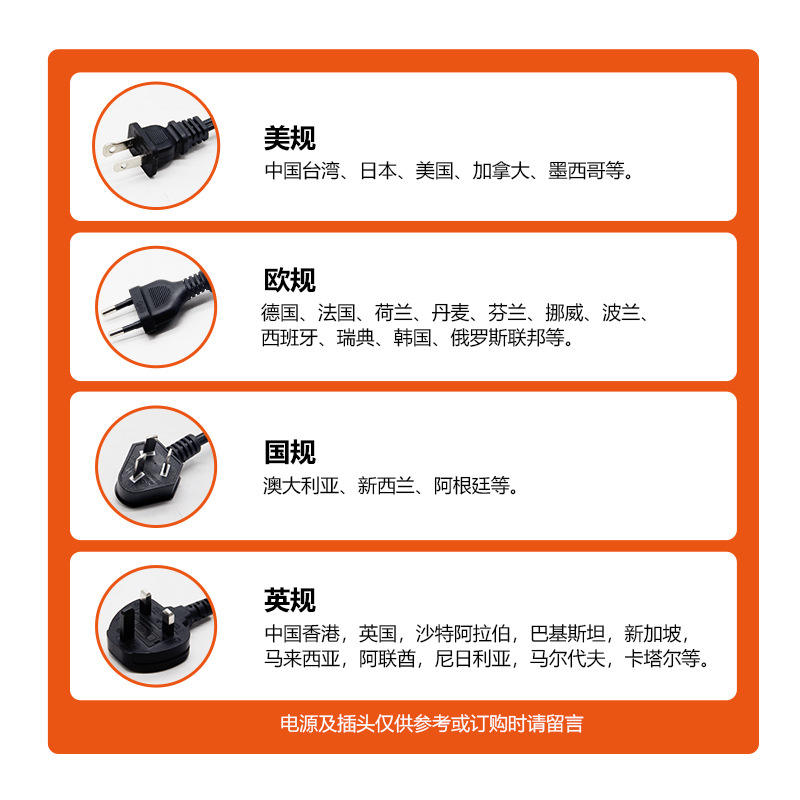 美规

中国台湾、日本、美国、加拿大、墨西哥等。

欧规

德国、法国、荷兰、丹麦、芬兰、挪威、波兰、西班牙、瑞典、韩国、俄罗斯联邦等。

国规

澳大利亚、新西兰、阿根廷等。

英规

中国香港，英国，沙特阿拉伯，巴基斯坦，新加坡，马来西亚，阿联酋，尼日利亚，马尔代夫，卡塔尔等。

电源及插头仅供参考或订购时请留言