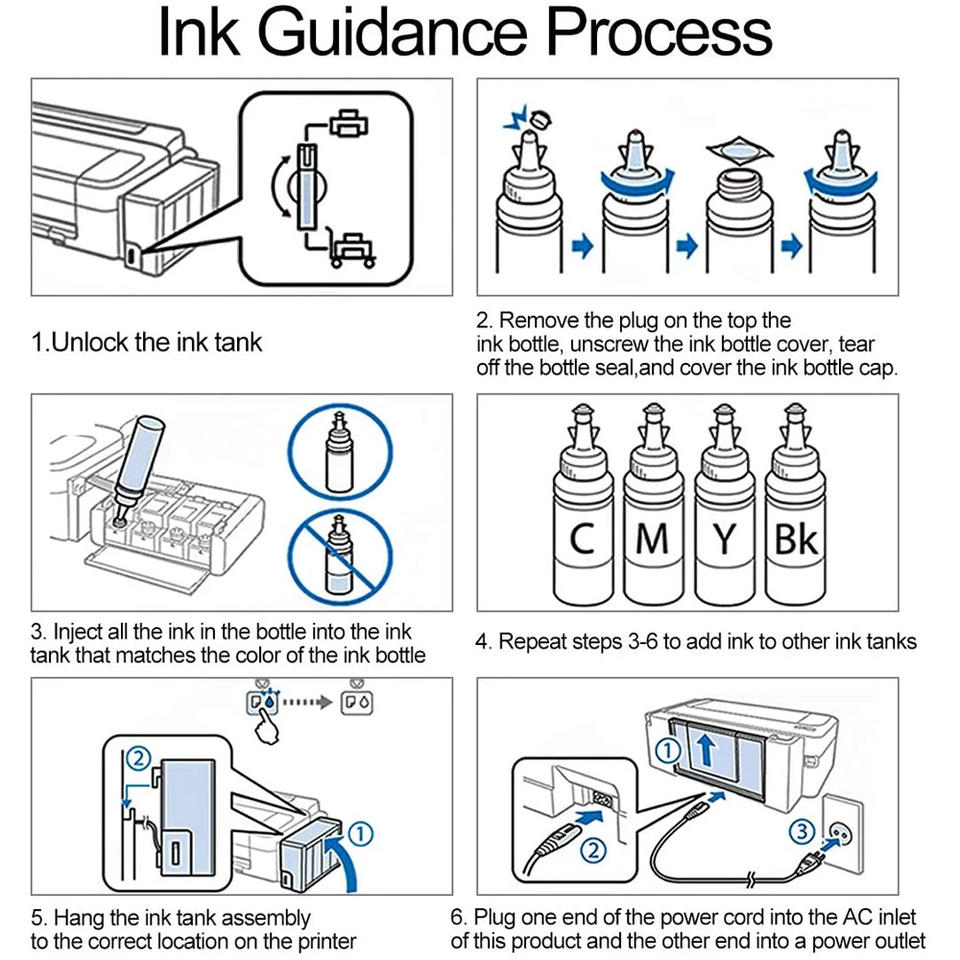 Ink Guidance Process

1.Unlock the ink tank

2. Remove the plug on the top the ink bottle, unscrew the ink bottle cover, tear off the bottle seal,and cover the ink bottle cap.

3. Inject all the ink in the bottle into the ink tank that matches the color of the ink bottle

C M Y Bk

4. Repeat steps 3-6 to add ink to other ink tanks

② ①

5. Hang the ink tank assembly to the correct location on the printer

① ② ③

6. Plug one end of the power cord into the AC inlet of this product and the other end into a power outlet