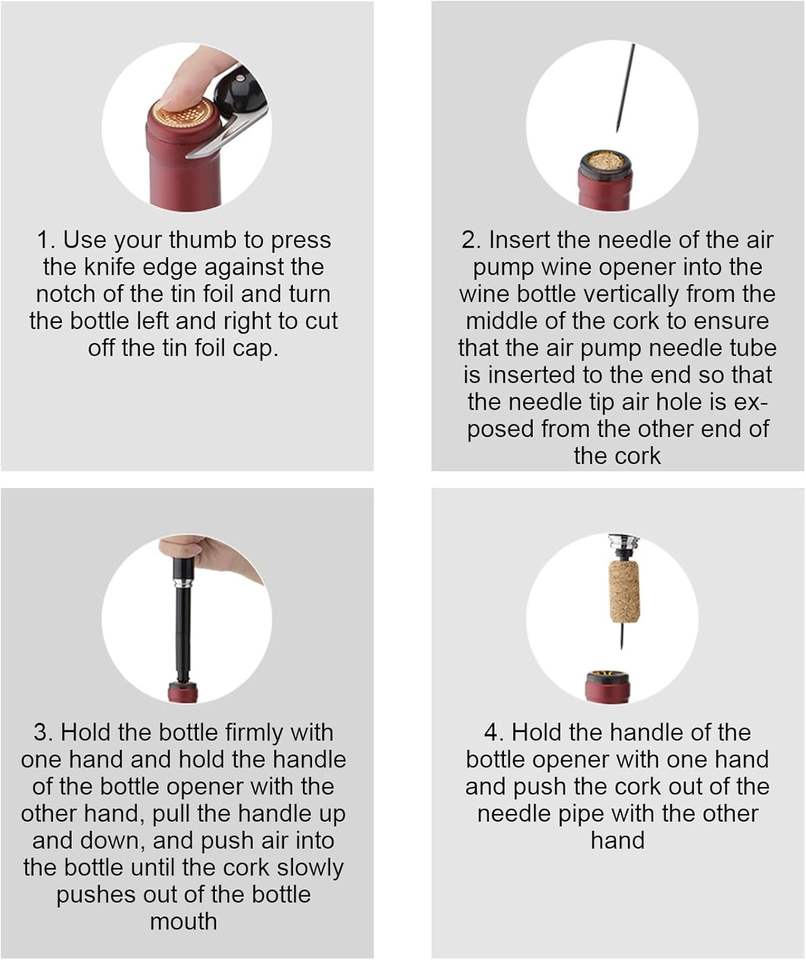 1. Use your thumb to press the knife edge against the notch of the tin foil and turn the bottle left and right to cut off the tin foil cap.

2. Insert the needle of the air pump wine opener into the wine bottle vertically from the middle of the cork to ensure that the air pump needle tube is inserted to the end so that the needle tip air hole is exposed from the other end of the cork

3. Hold the bottle firmly with one hand and hold the handle of the bottle opener with the other hand, pull the handle up and down, and push air into the bottle until the cork slowly pushes out of the bottle mouth

4. Hold the handle of the bottle opener with one hand and push the cork out of the needle pipe with the other hand