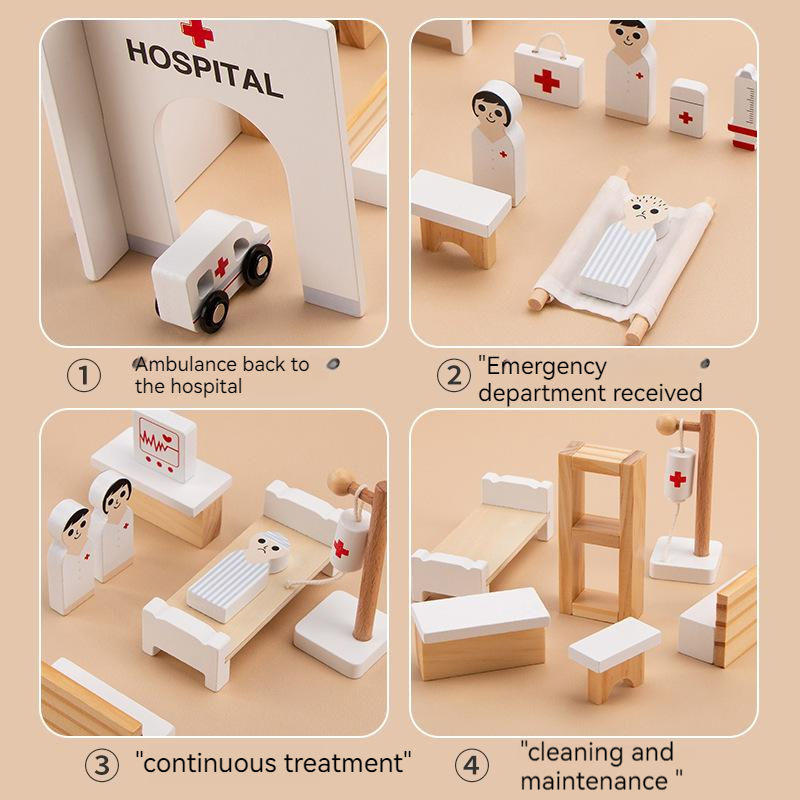 HOSPITAL

① Ambulance back to the hospital

② "Emergency department received

③ "continuous treatment"

④ "cleaning and maintenance "