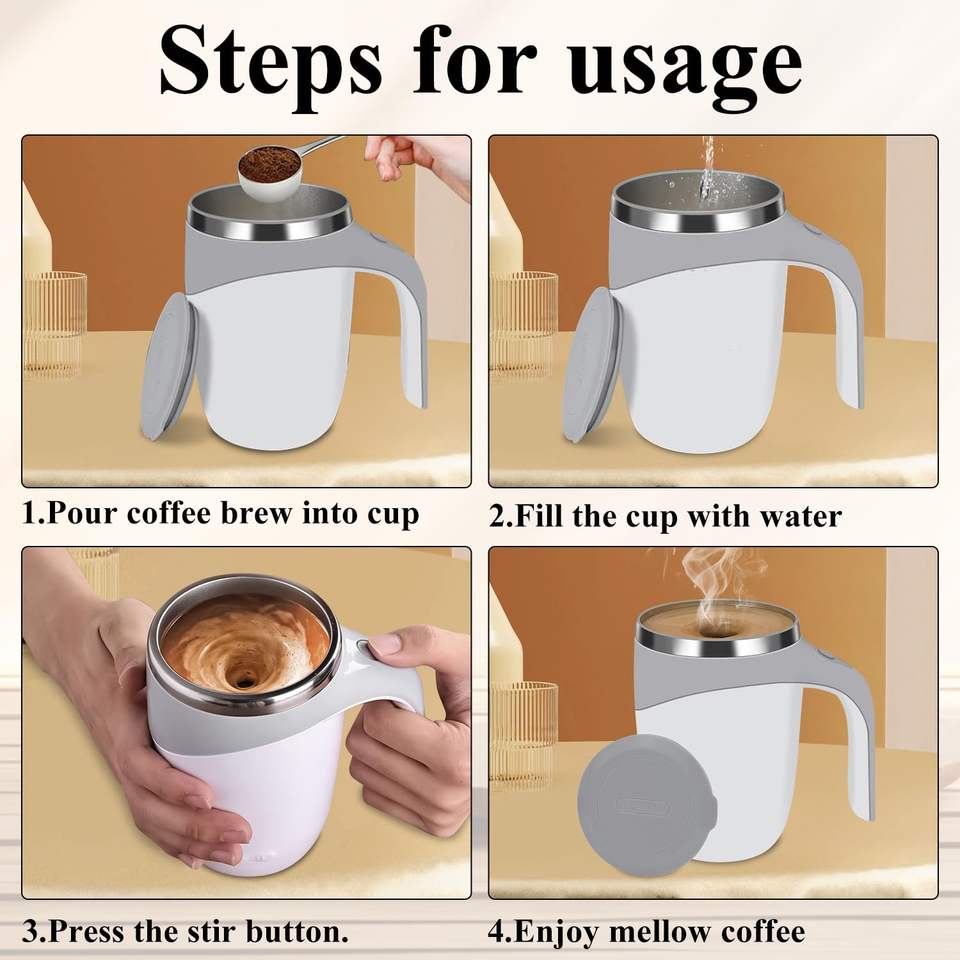 Steps for usage

1.Pour coffee brew into cup

2.Fill the cup with water

3.Press the stir button.

4.Enjoy mellow coffee