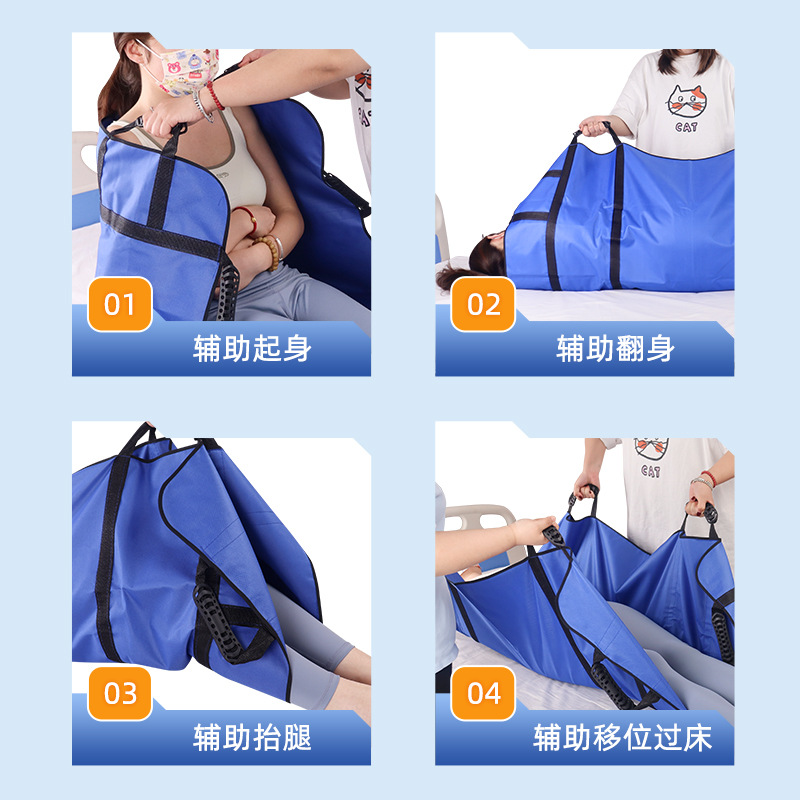 01
辅助起身

CAT
02
辅助翻身

03
辅助抬腿

CAT
04
辅助移位过床