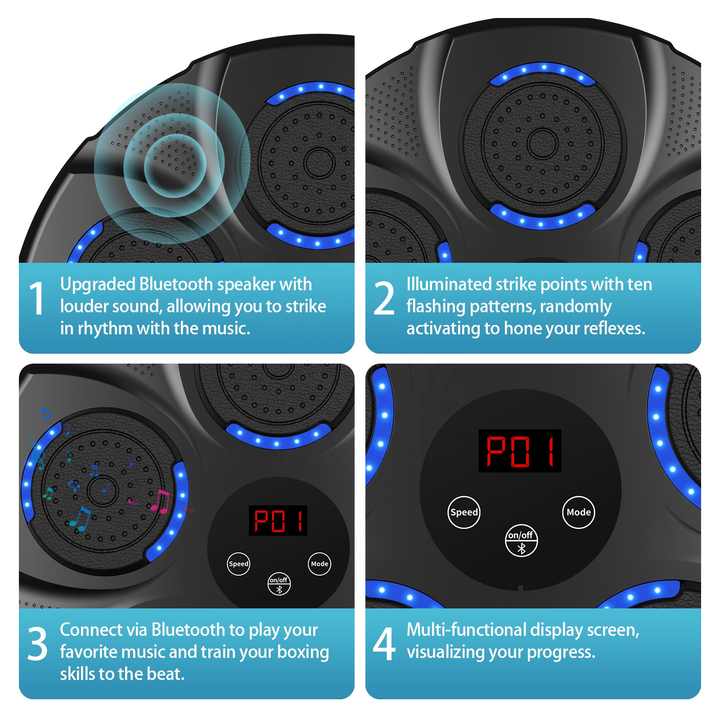 1 Upgraded Bluetooth speaker with louder sound, allowing you to strike in rhythm with the music.

2 Illuminated strike points with ten flashing patterns, randomly activating to hone your reflexes.

P01

Speed

Mode

on/off

3 Connect via Bluetooth to play your favorite music and train your boxing skills to the beat.

P01

Speed

Mode

on/off

4 Multi-functional display screen, visualizing your progress.