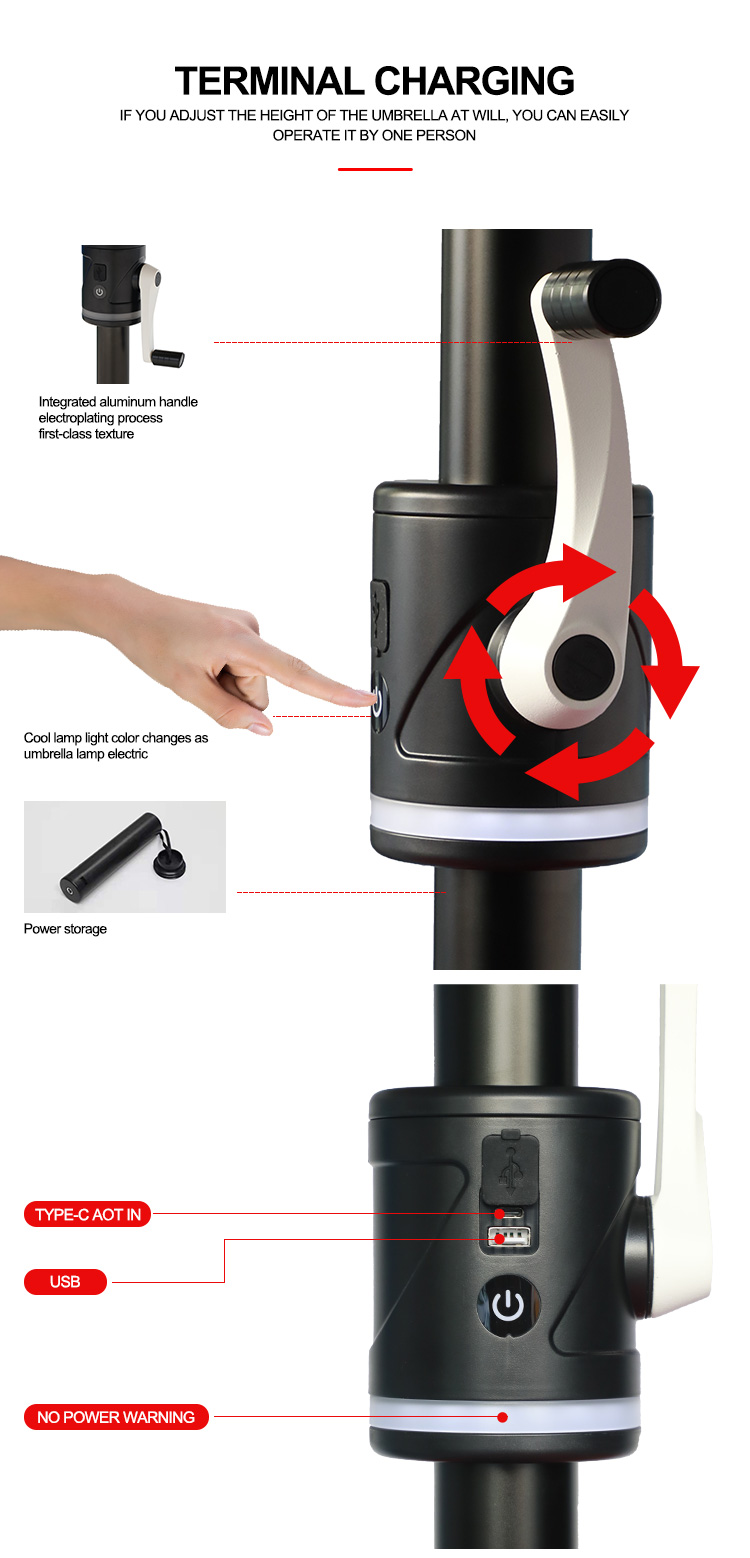 TERMINAL CHARGING

IF YOU ADJUST THE HEIGHT OF THE UMBRELLA AT WILL, YOU CAN EASILY OPERATE IT BY ONE PERSON

Integrated aluminum handle
electroplating process
first-class texture

Cool lamp light color changes as umbrella lamp electric

Power storage

TYPE-C AOT IN

USB

NO POWER WARNING