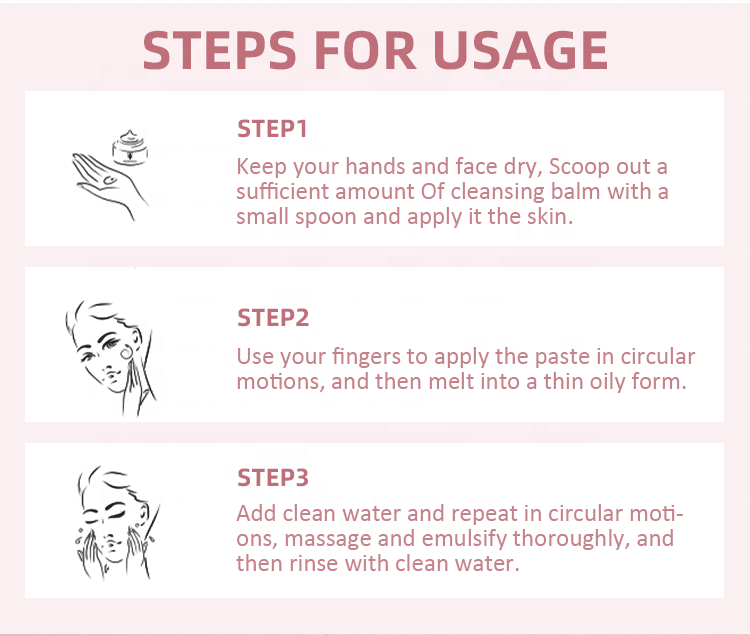 STEPS FOR USAGE

STEP1

Keep your hands and face dry, Scoop out a sufficient amount Of cleansing balm with a small spoon and apply it the skin.

STEP2

Use your fingers to apply the paste in circular motions, and then melt into a thin oily form.

STEP3

Add clean water and repeat in circular motions, massage and emulsify thoroughly, and then rinse with clean water.