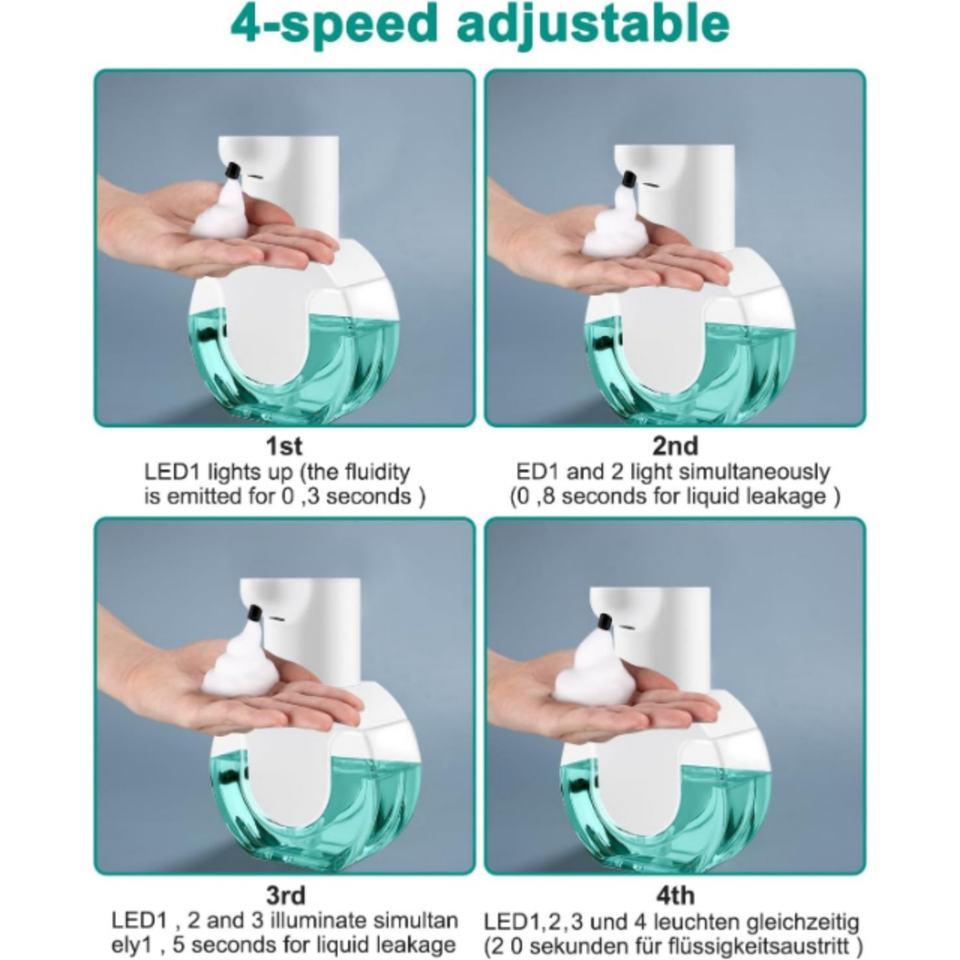 4-speed adjustable

1st
LED1 lights up (the fluidity is emitted for 0 ,3 seconds )

2nd
ED1 and 2 light simultaneously (0 ,8 seconds for liquid leakage )

3rd
LED1 , 2 and 3 illuminate simultan ely1 , 5 seconds for liquid leakage

4th
LED1,2,3 und 4 leuchten gleichzeitig (2 0 sekunden für flüssigkeitsaustritt )