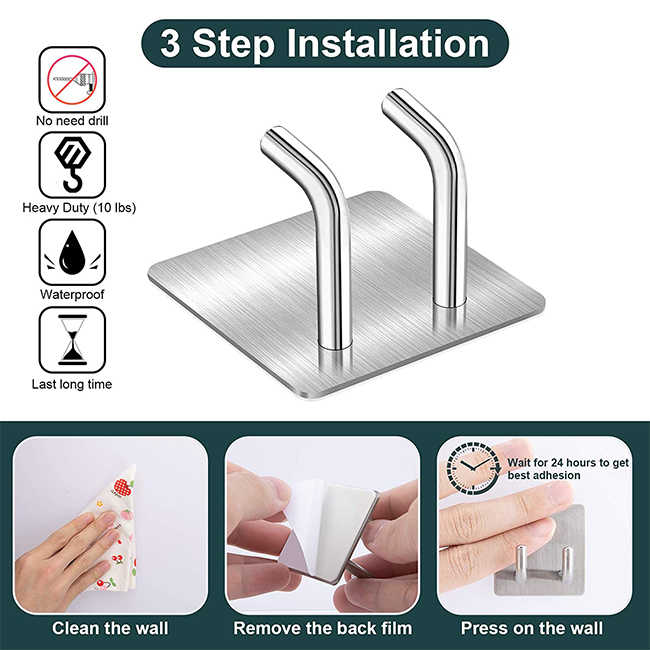 3 Step Installation

No need drill

Heavy Duty (10 lbs)

Waterproof

Last long time

Clean the wall

Remove the back film

Wait for 24 hours to get best adhesion

Press on the wall