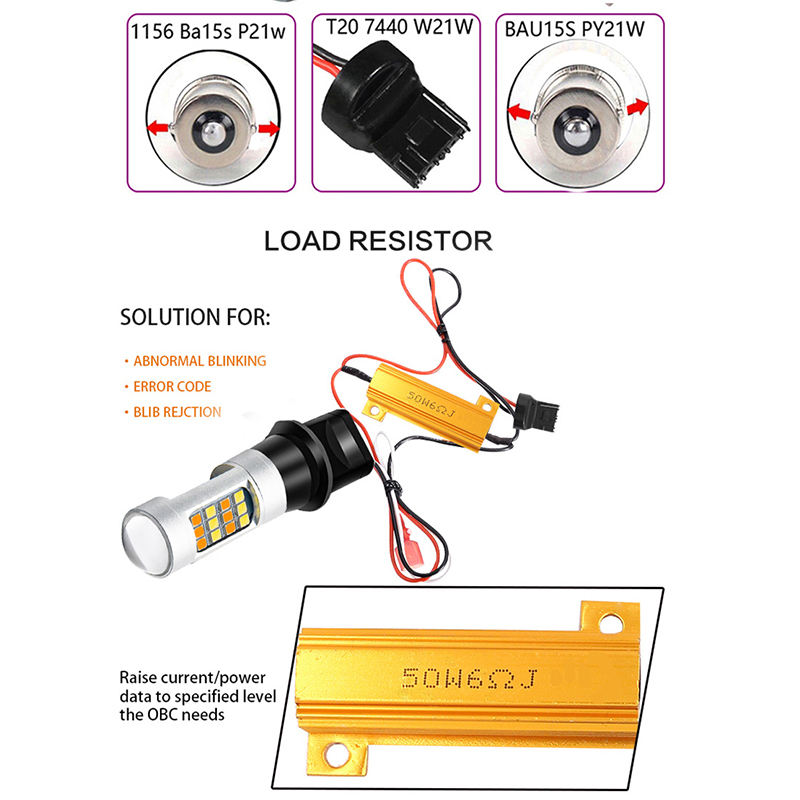 1156 Ba15s P21w

T20 7440 W21W

BAU15S PY21W

LOAD RESISTOR

SOLUTION FOR:

· ABNORMAL BLINKING

· ERROR CODE

· BLIB REJCTION

50W6ΩJ

Raise current/power data to specified level the OBC needs

50W6ΩJ