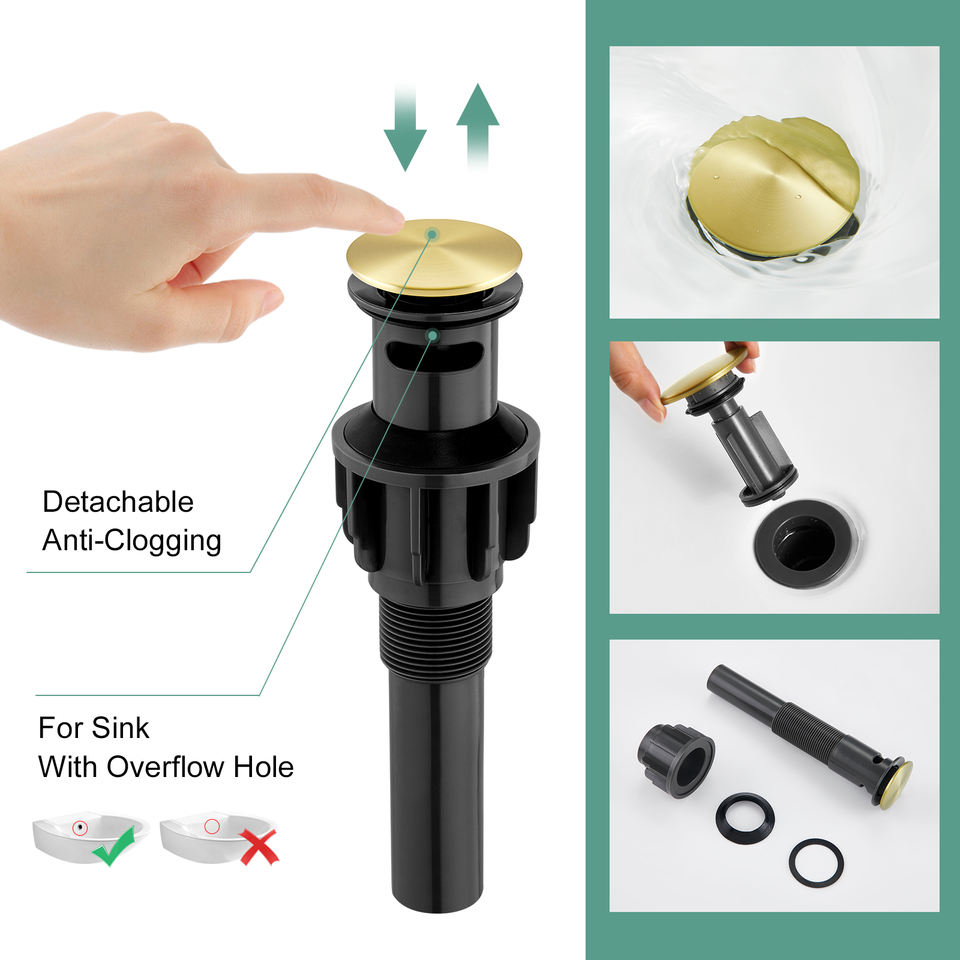 Detachable
Anti-Clogging

For Sink
With Overflow Hole