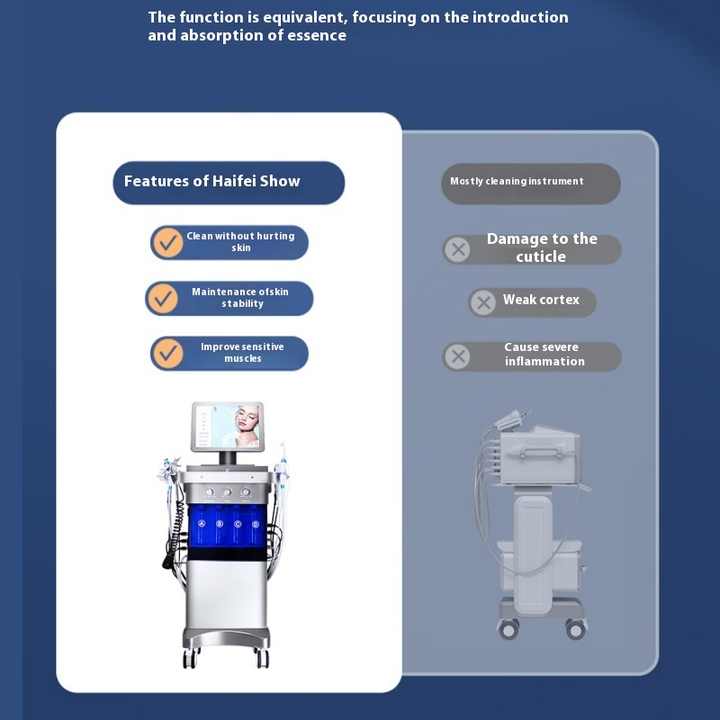 The function is equivalent, focusing on the introduction and absorption of essence

Features of Haifei Show

Clean without hurting skin

Maintenance ofskin stability

Improve sensitive muscles

Mostly cleaning instrument

Damage to the cuticle

Weak cortex

Cause severe inflammation