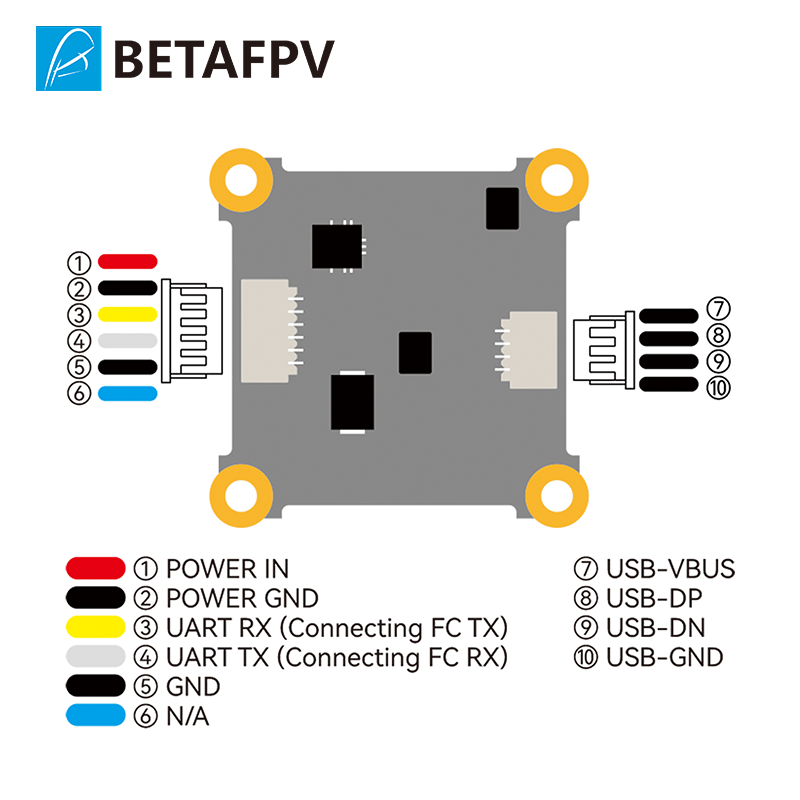 BETAFPV

①
②
③
④
⑤
⑥

⑦
⑧
⑨
⑩

① POWER IN
② POWER GND
③ UART RX (Connecting FC TX)
④ UART TX (Connecting FC RX)
⑤ GND
⑥ N/A

⑦ USB-VBUS
⑧ USB-DP
⑨ USB-DN
⑩ USB-GND