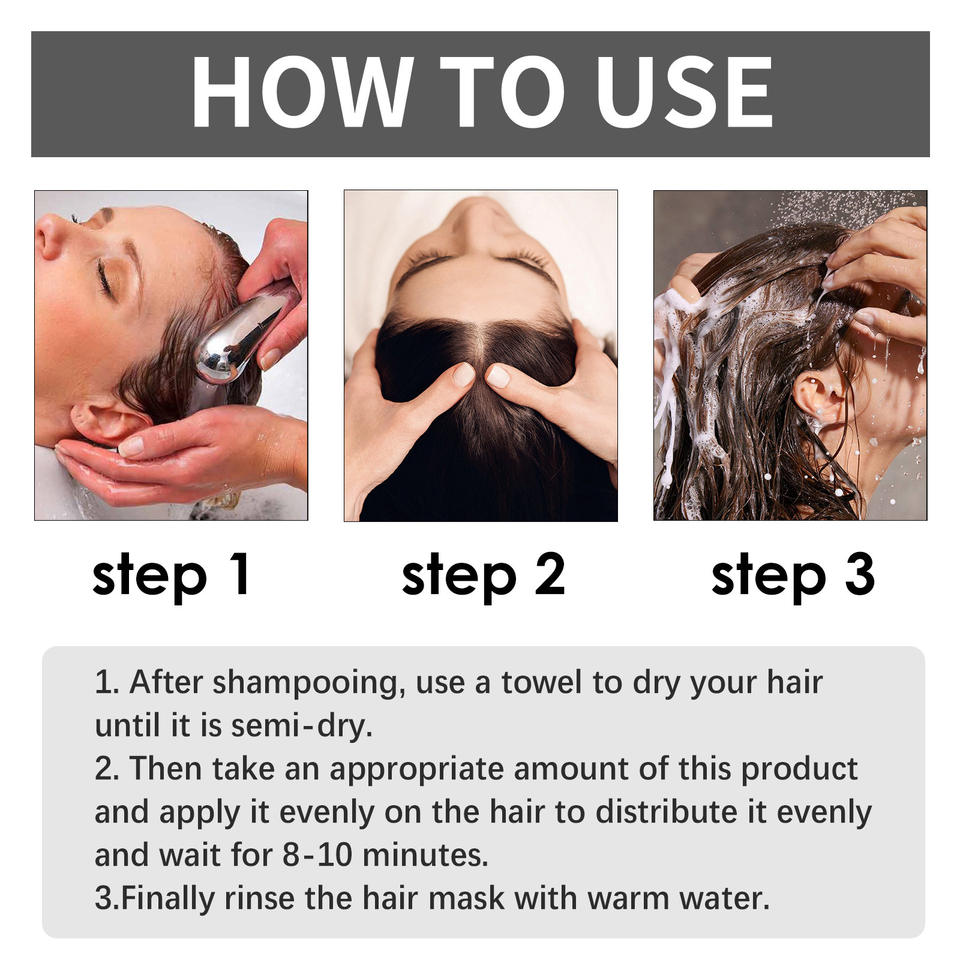 HOW TO USE

step 1

step 2

step 3

1. After shampooing, use a towel to dry your hair until it is semi-dry.
2. Then take an appropriate amount of this product and apply it evenly on the hair to distribute it evenly and wait for 8-10 minutes.
3.Finally rinse the hair mask with warm water.